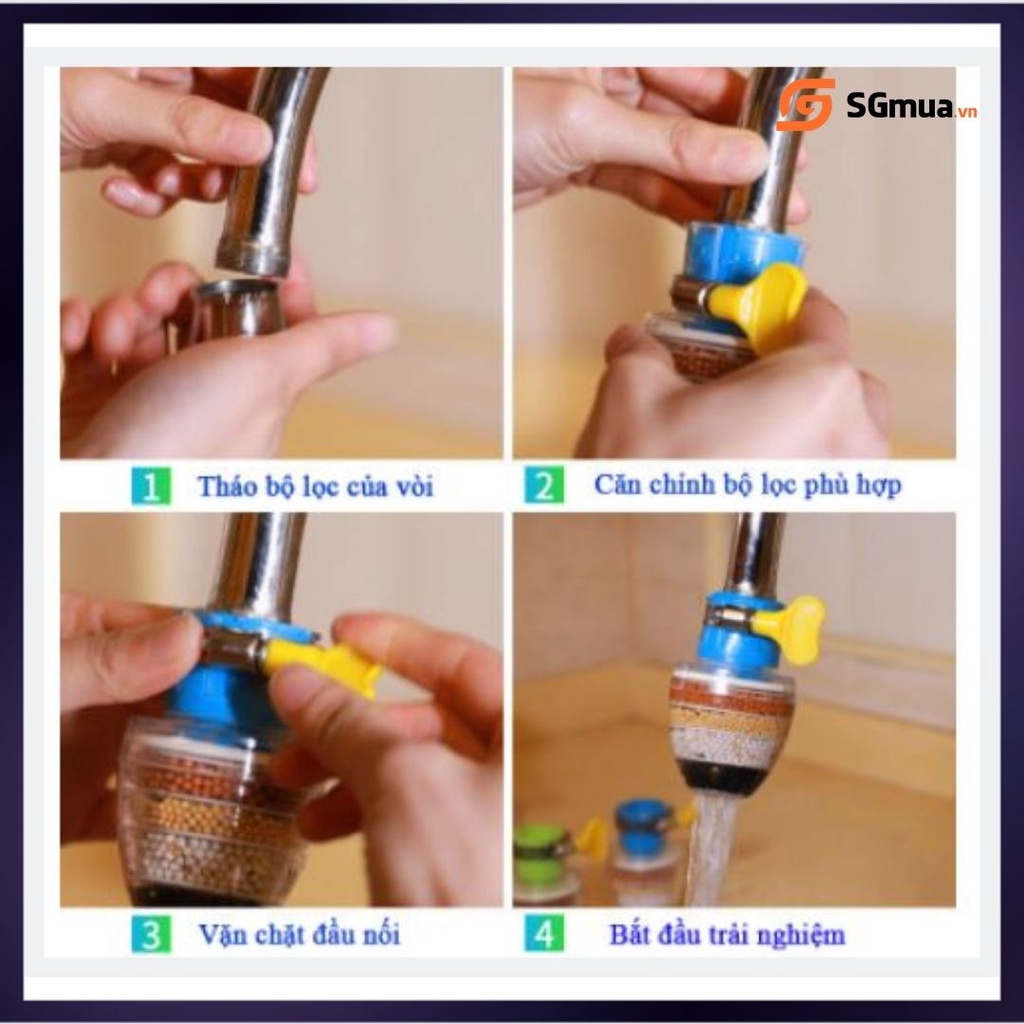 SGmua.vn

1 Tháo bộ lọc của vòi

2 Căn chỉnh bộ lọc phù hợp

3 Vặn chặt đầu nối

4 Bắt đầu trải nghiệm