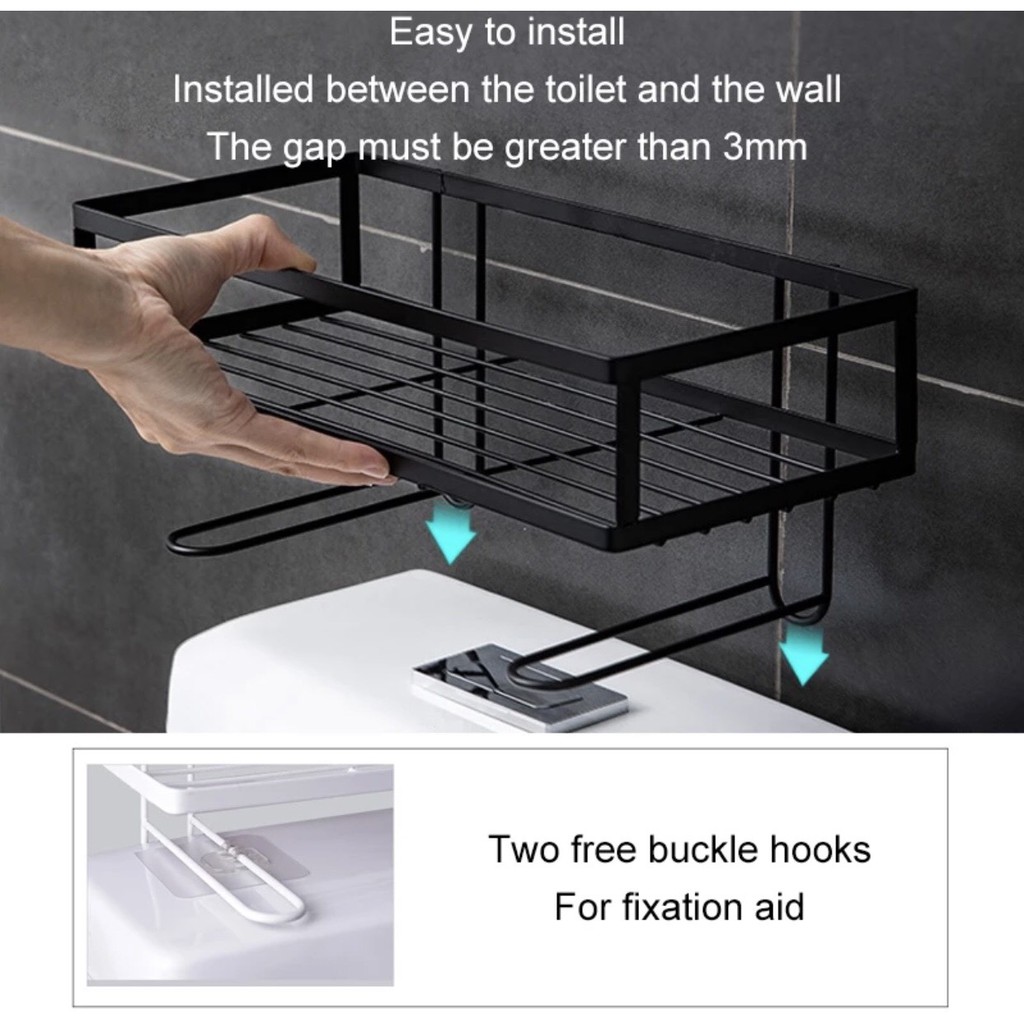 Easy to install
Installed between the toilet and the wall
The gap must be greater than 3mm

Two free buckle hooks
For fixation aid