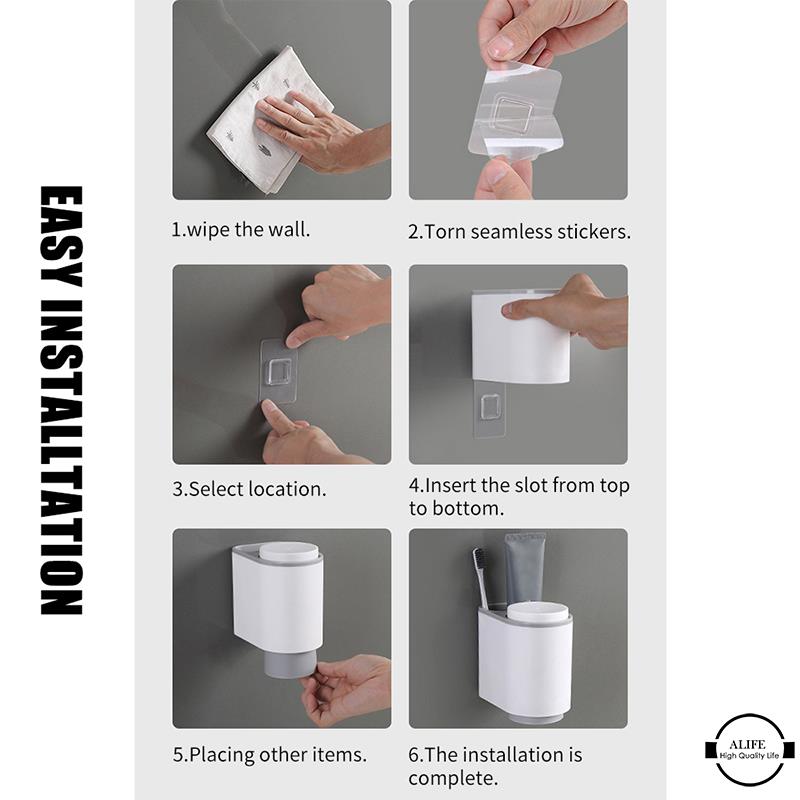 EASY INSTALLTATION

1.wipe the wall.

2.Torn seamless stickers.

3.Select location.

4.Insert the slot from top to bottom.

5.Placing other items.

6.The installation is complete.

ALIFE
High Quality Life