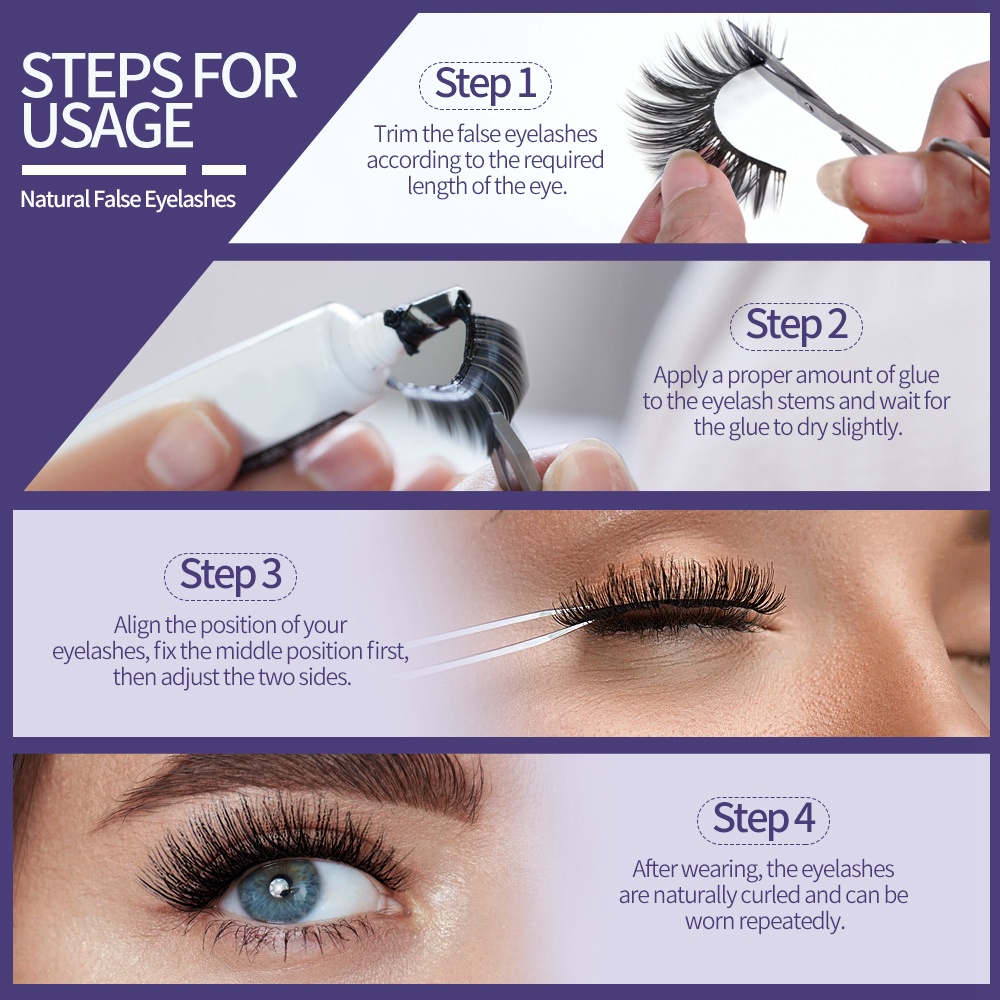 STEPS FOR USAGE

Natural False Eyelashes

Step 1

Trim the false eyelashes according to the required length of the eye.

Step 2

Apply a proper amount of glue to the eyelash stems and wait for the glue to dry slightly.

Step 3

Align the position of your eyelashes, fix the middle position first, then adjust the two sides.

Step 4

After wearing, the eyelashes are naturally curled and can be worn repeatedly.