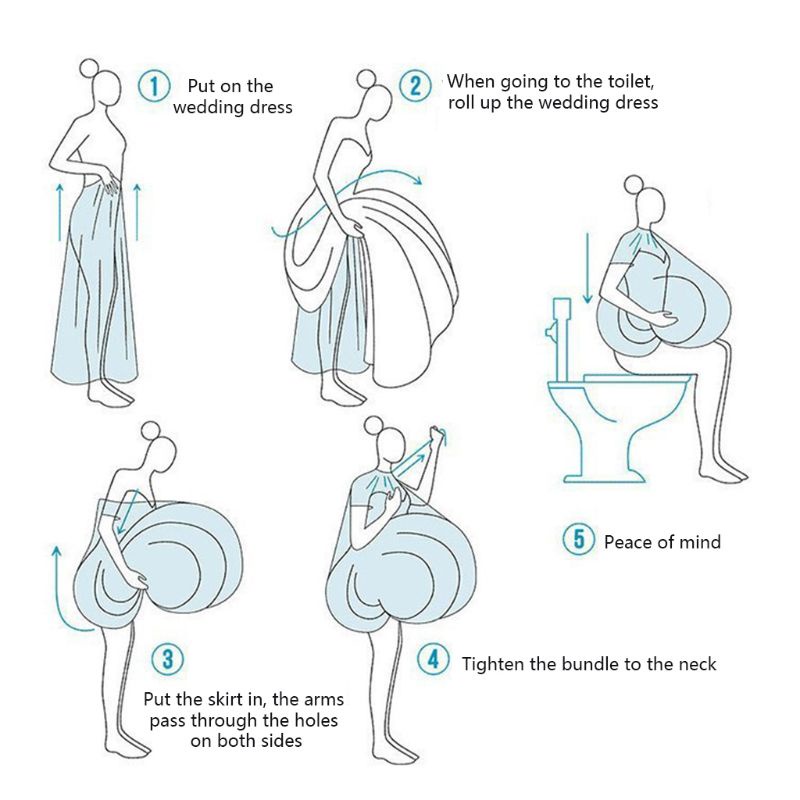 1 Put on the wedding dress

2 When going to the toilet, roll up the wedding dress

3 Put the skirt in, the arms pass through the holes on both sides

4 Tighten the bundle to the neck

5 Peace of mind