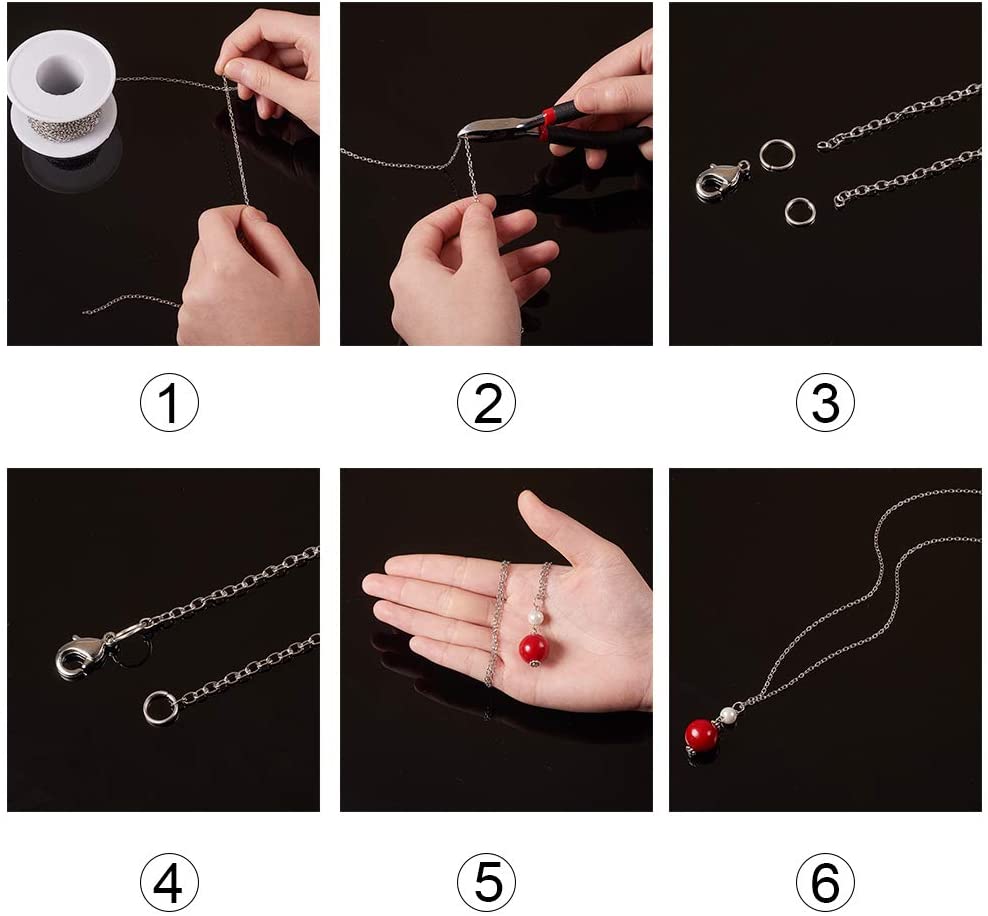 ①

②

③

④

⑤

⑥