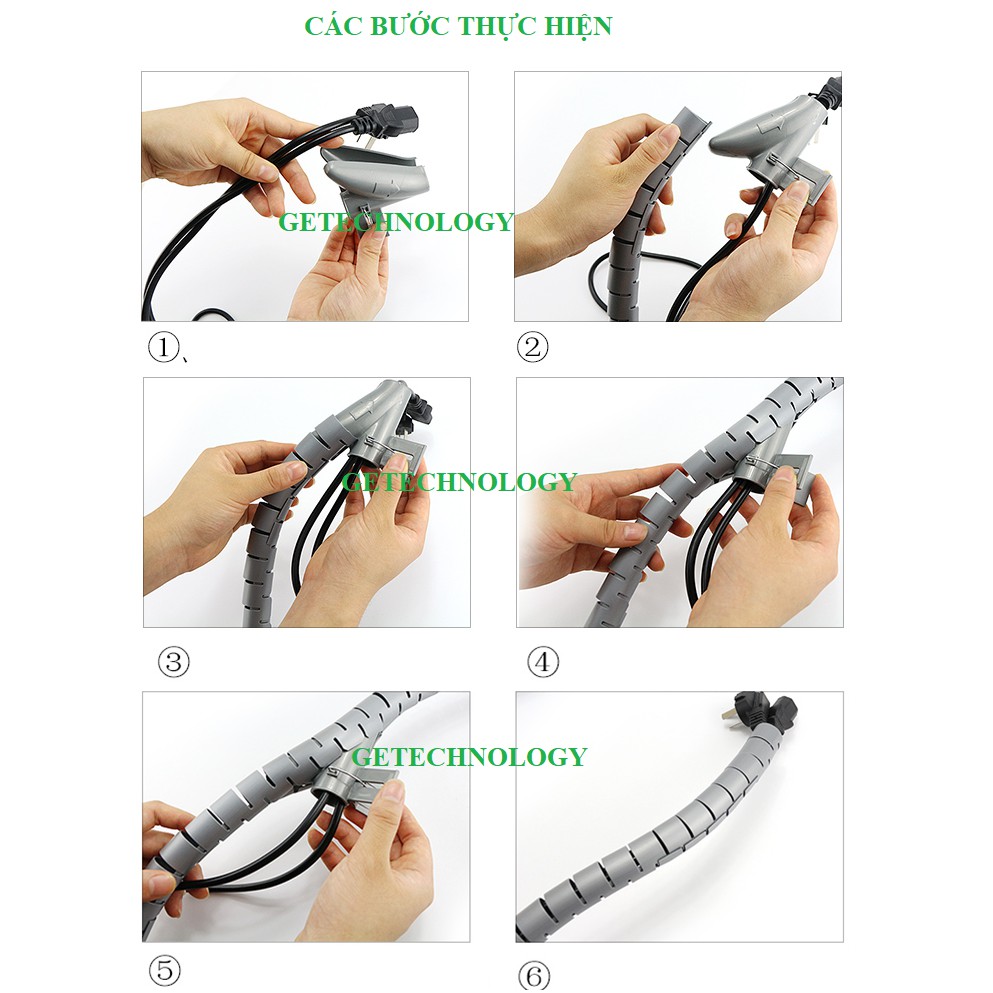 CÁC BƯỚC THỰC HIỆN

GETECHNOLOGY

①、

②

GETECHNOLOGY

③

④

GETECHNOLOGY

⑤

⑥