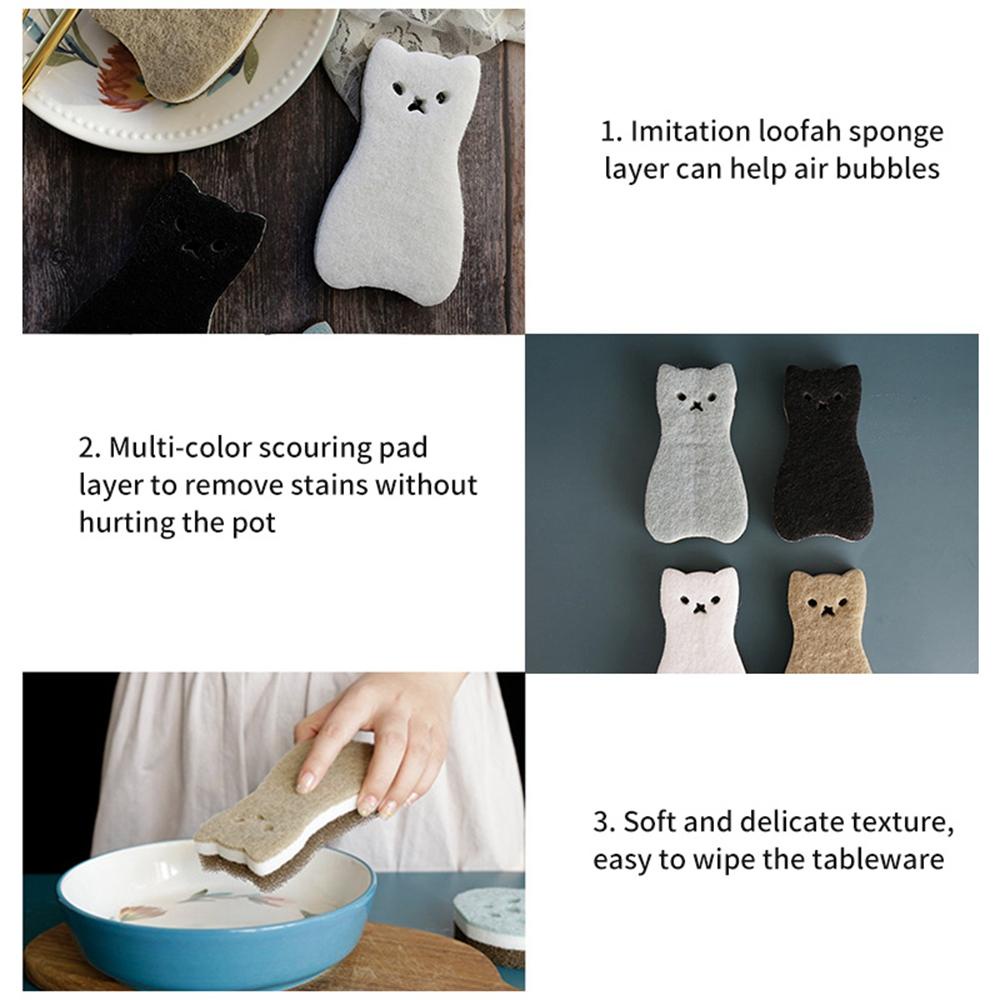 1. Imitation loofah sponge layer can help air bubbles

2. Multi-color scouring pad layer to remove stains without hurting the pot

3. Soft and delicate texture, easy to wipe the tableware