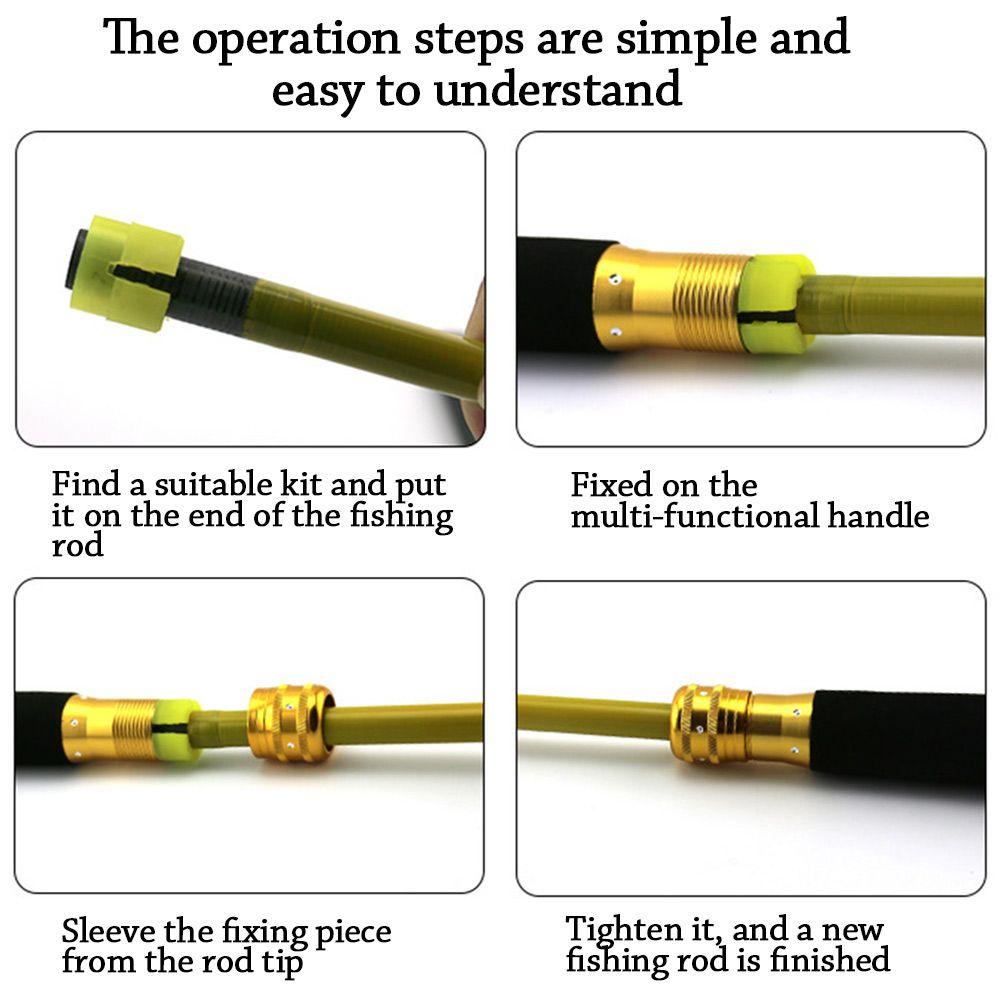 The operation steps are simple and easy to understand

Find a suitable kit and put it on the end of the fishing rod

Fixed on the multi-functional handle

Sleeve the fixing piece from the rod tip

Tighten it, and a new fishing rod is finished