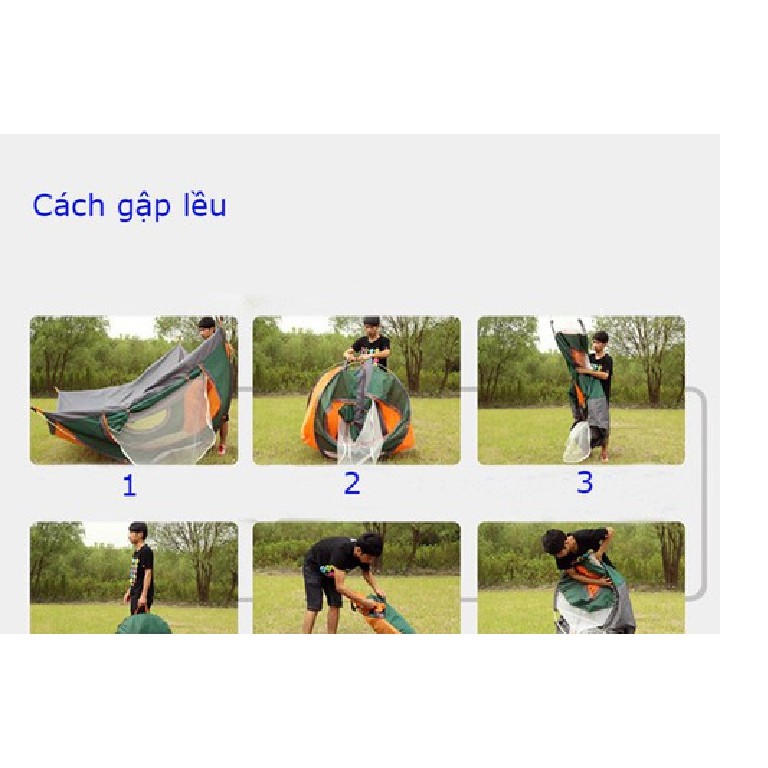 Cách gập lều

1

2

3