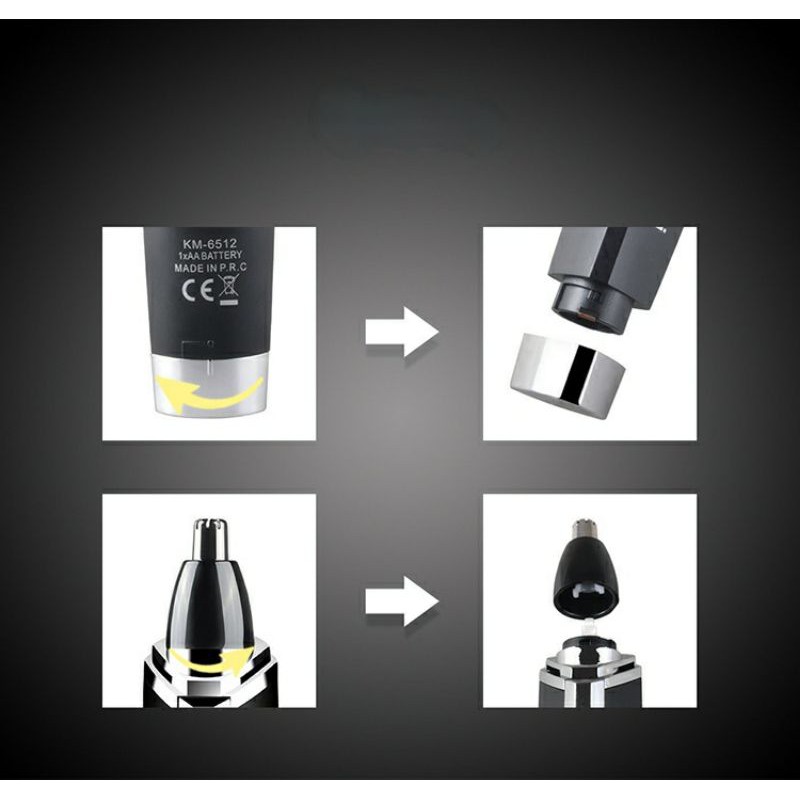 KM-6512
1xAA BATTERY
MADE IN P.R.C
CE