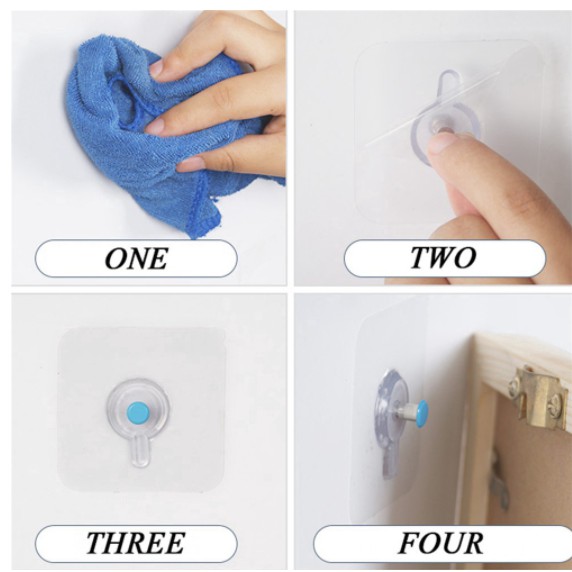 ONE

TWO

THREE

FOUR