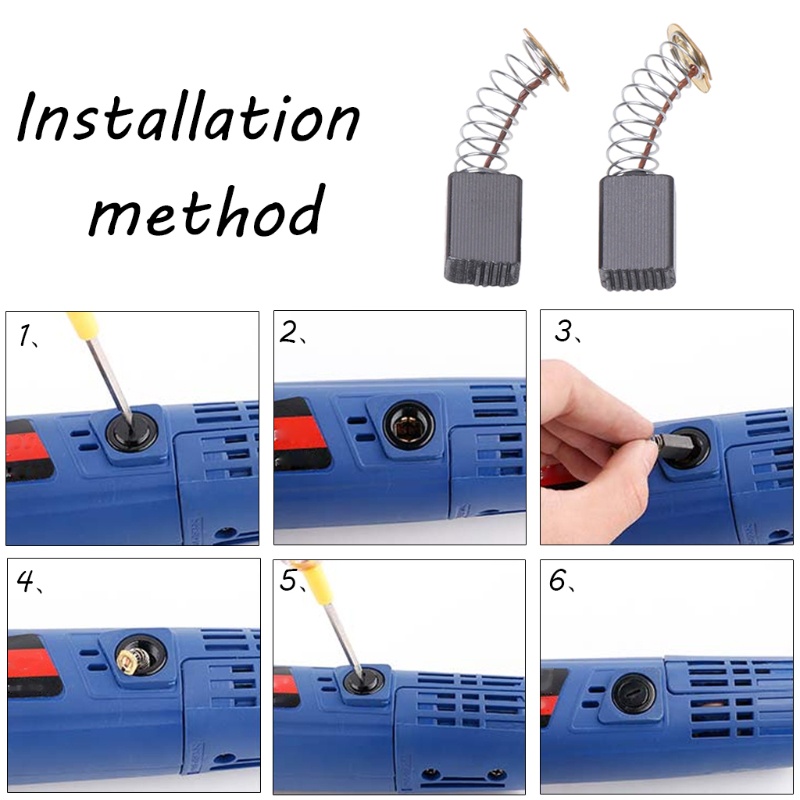 Installation method

1、

2、

3、

4、

5、

6、