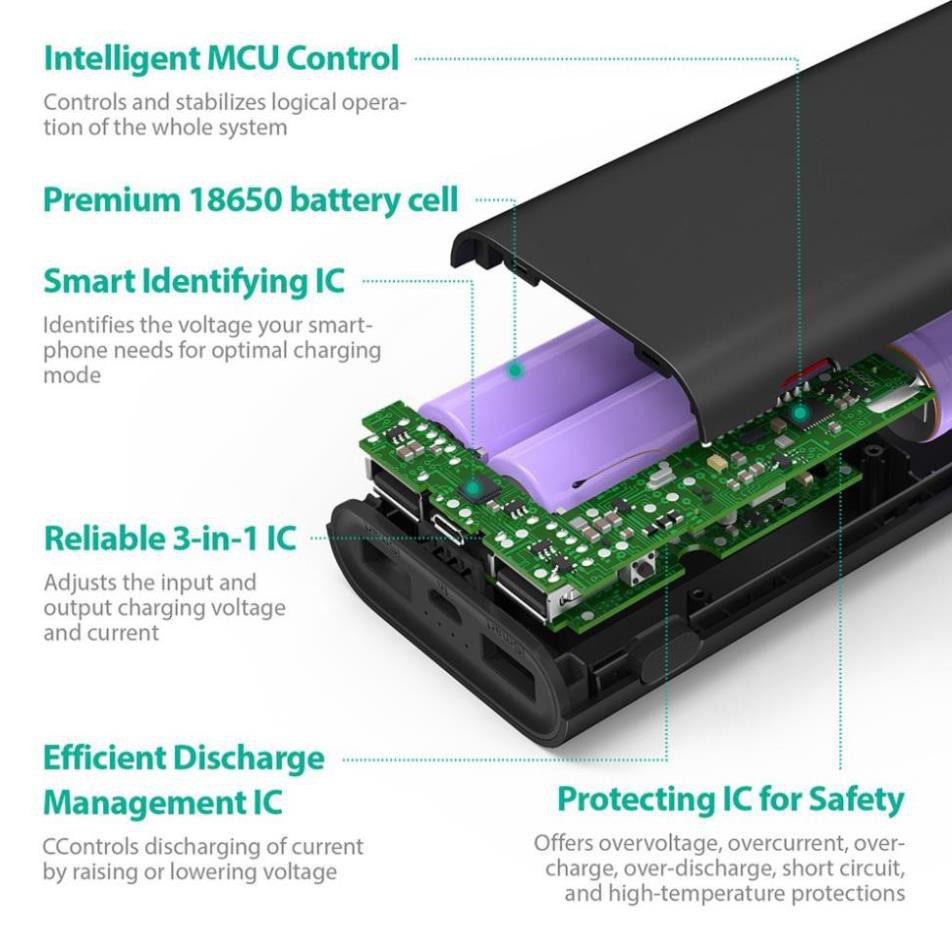 Intelligent MCU Control

Controls and stabilizes logical operation of the whole system

Premium 18650 battery cell

Smart Identifying IC

Identifies the voltage your smartphone needs for optimal charging mode

Reliable 3-in-1 IC

Adjusts the input and output charging voltage and current

Efficient Discharge Management IC

CControls discharging of current by raising or lowering voltage

Protecting IC for Safety

Offers overvoltage, overcurrent, overcharge, over-discharge, short circuit, and high-temperature protections