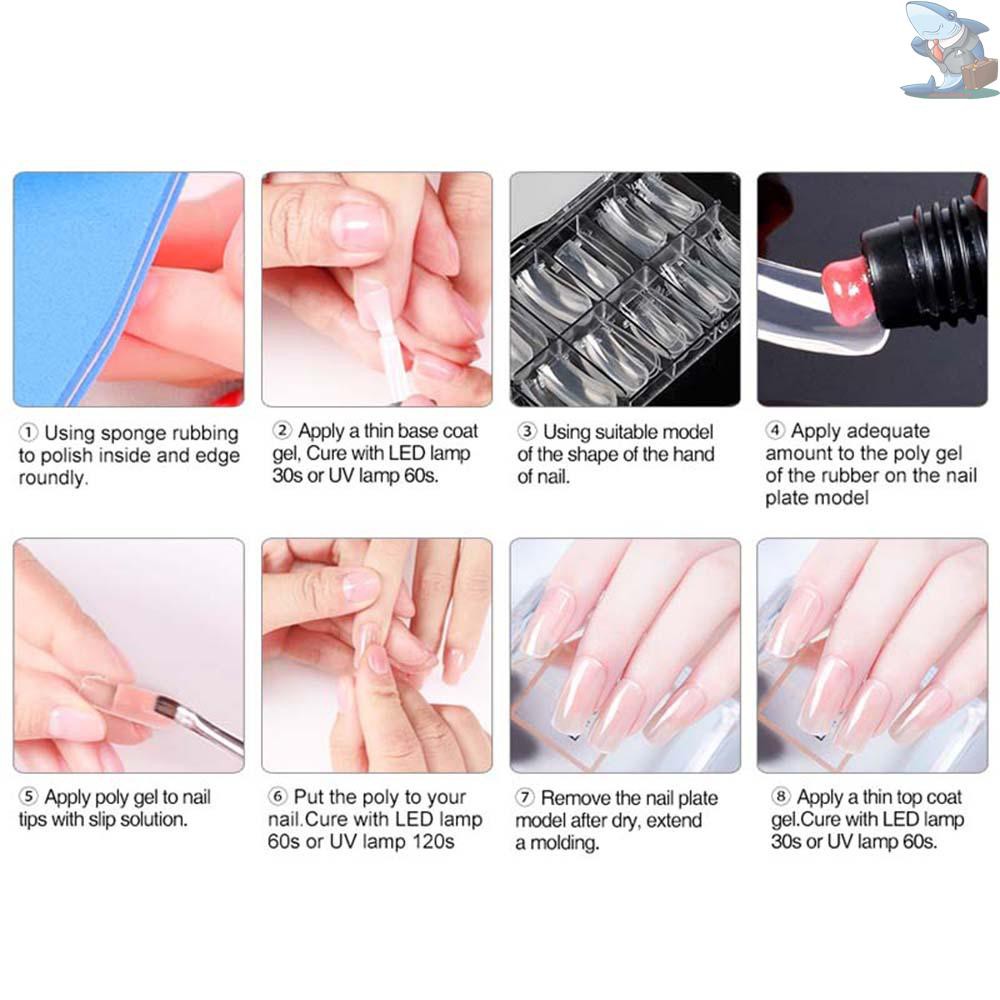 ① Using sponge rubbing to polish inside and edge roundly.

② Apply a thin base coat gel, Cure with LED lamp 30s or UV lamp 60s.

③ Using suitable model of the shape of the hand of nail.

④ Apply adequate amount to the poly gel of the rubber on the nail plate model

⑤ Apply poly gel to nail tips with slip solution.

⑥ Put the poly to your nail.Cure with LED lamp 60s or UV lamp 120s

⑦ Remove the nail plate model after dry, extend a molding.

⑧ Apply a thin top coat gel.Cure with LED lamp 30s or UV lamp 60s.