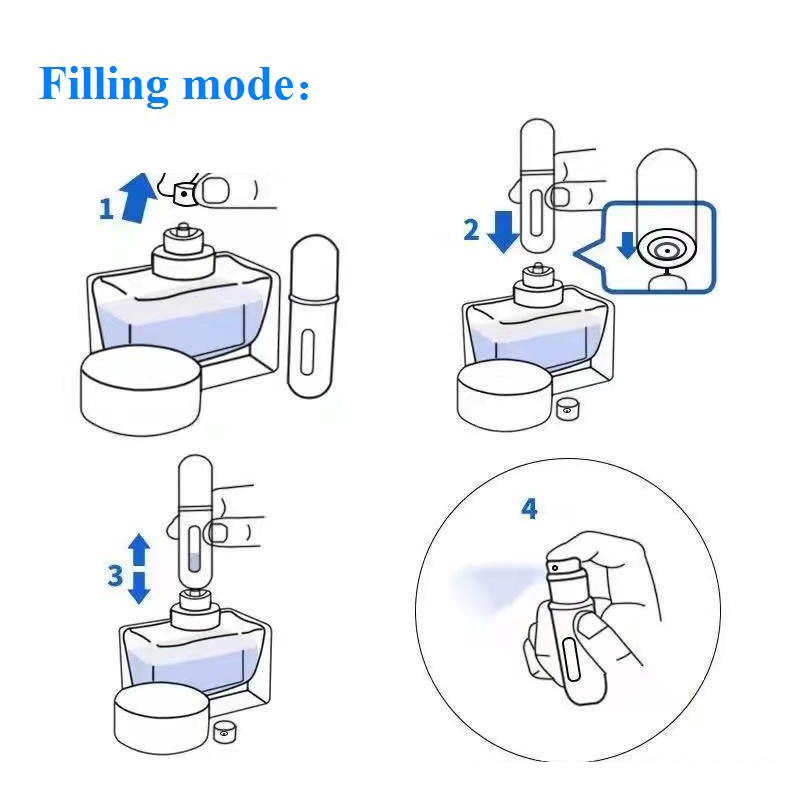 Filling mode:

1

2

3

4