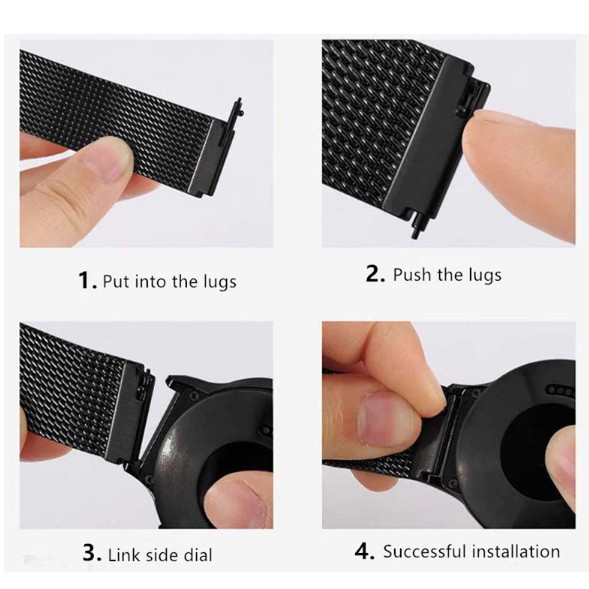 1. Put into the lugs

2. Push the lugs

3. Link side dial

4. Successful installation