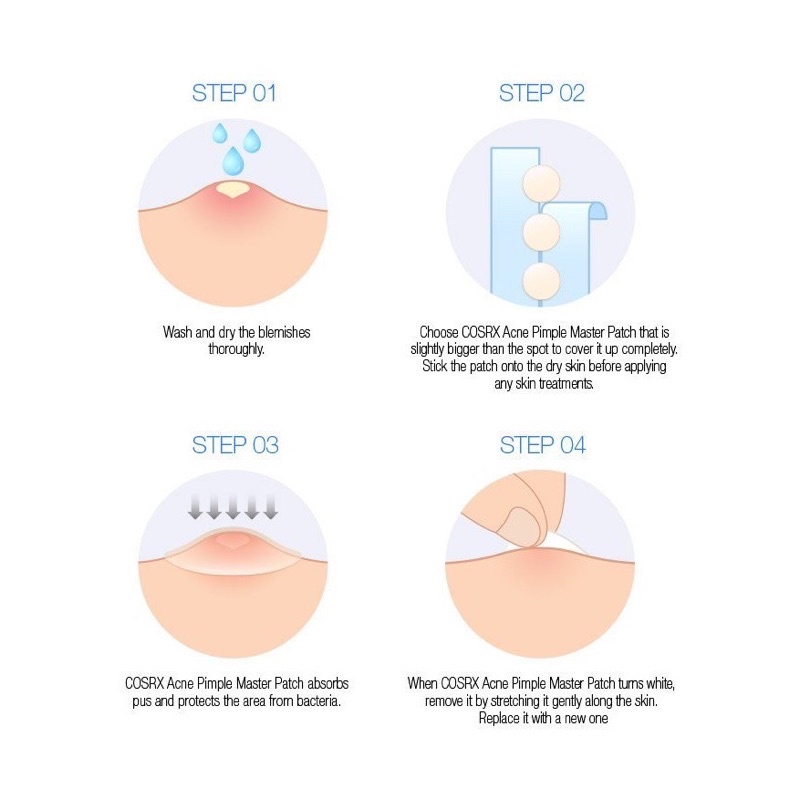 STEP 01

Wash and dry the blemishes thoroughly.

STEP 02

Choose COSRX Acne Pimple Master Patch that is slightly bigger than the spot to cover it up completely. Stick the patch onto the dry skin before applying any skin treatments.

STEP 03

COSRX Acne Pimple Master Patch absorbs pus and protects the area from bacteria.

STEP 04

When COSRX Acne Pimple Master Patch turns white, remove it by stretching it gently along the skin. Replace it with a new one