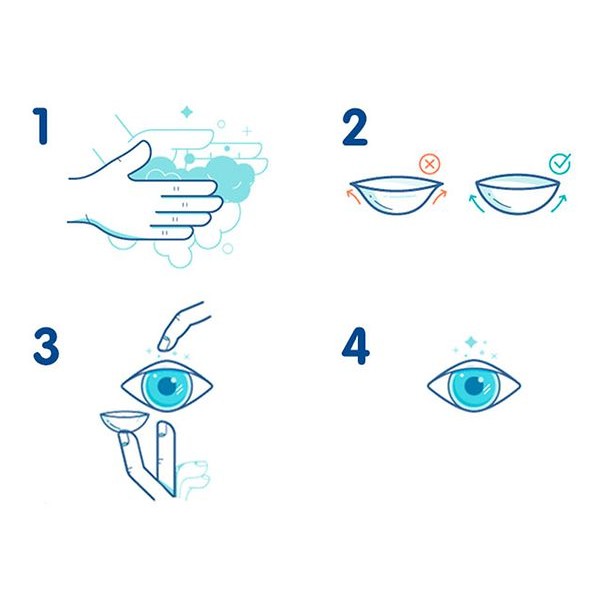 1

2

3

4