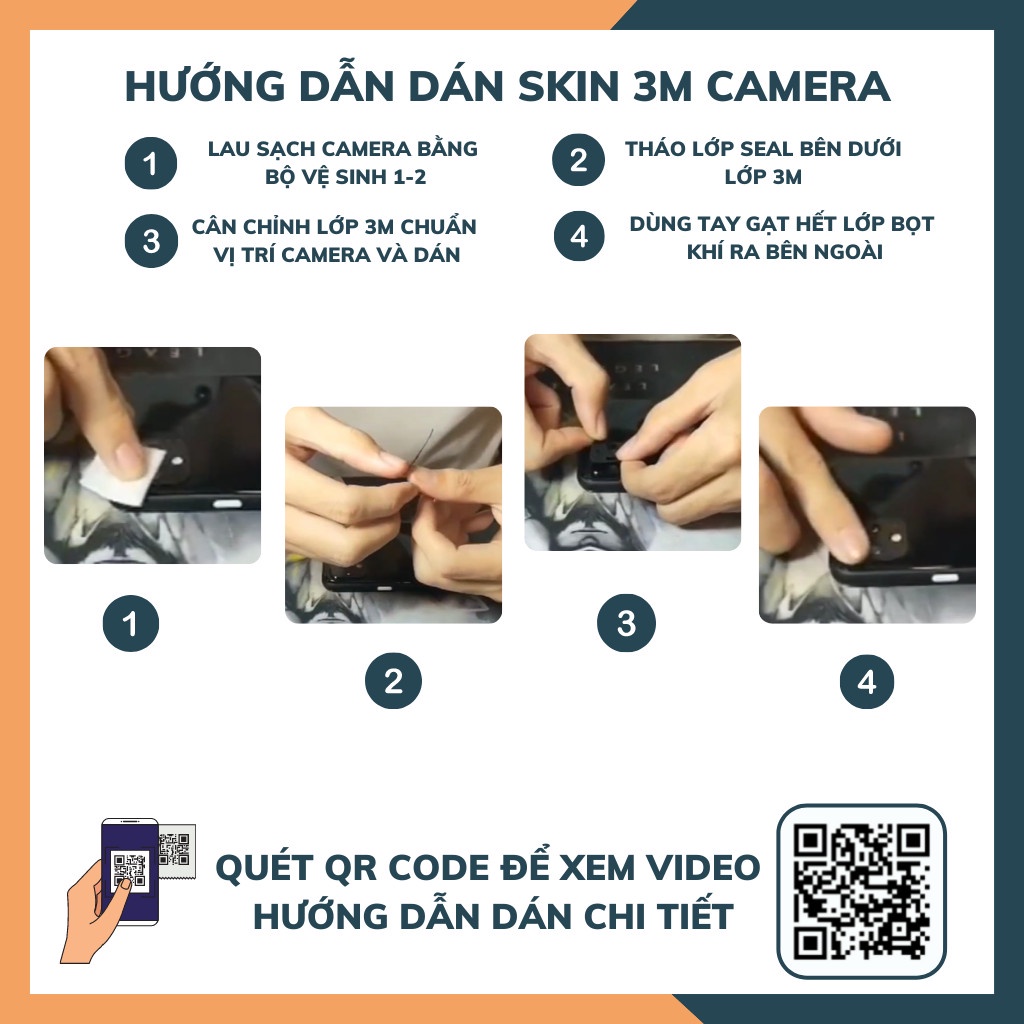 HƯỚNG DẪN DÁN SKIN 3M CAMERA

1 LAU SẠCH CAMERA BẰNG BỘ VỆ SINH 1-2

2 THÁO LỚP SEAL BÊN DƯỚI LỚP 3M

3 CÂN CHỈNH LỚP 3M CHUẨN VỊ TRÍ CAMERA VÀ DÁN

4 DÙNG TAY GẠT HẾT LỚP BỌT KHÍ RA BÊN NGOÀI

1

2

3

4

QUÉT QR CODE ĐỂ XEM VIDEO HƯỚNG DẪN DÁN CHI TIẾT