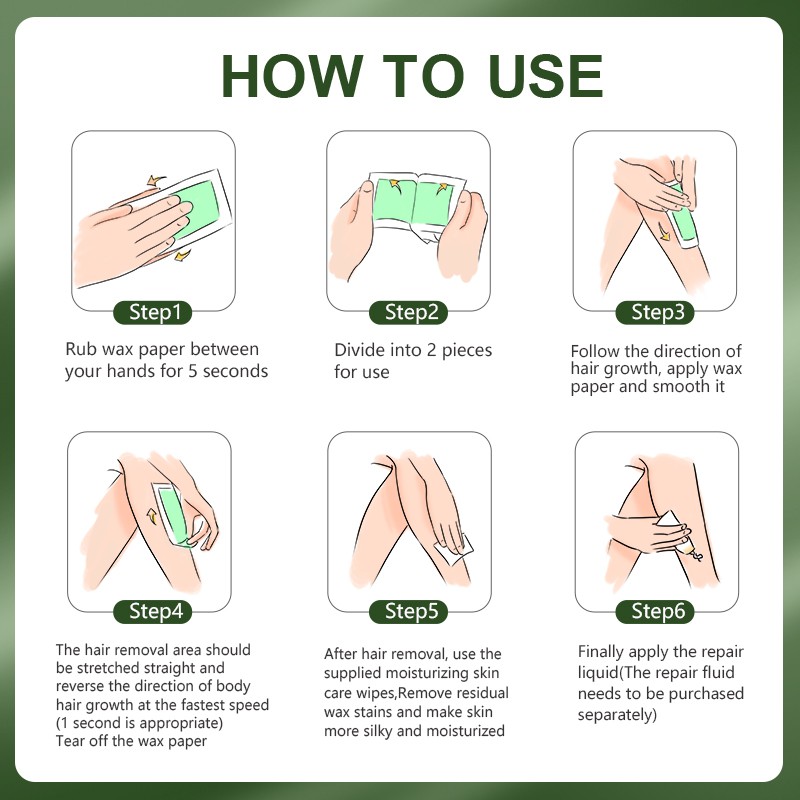 HOW TO USE

Step1

Rub wax paper between your hands for 5 seconds

Step2

Divide into 2 pieces for use

Step3

Follow the direction of hair growth, apply wax paper and smooth it

Step4

The hair removal area should be stretched straight and reverse the direction of body hair growth at the fastest speed (1 second is appropriate)
Tear off the wax paper

Step5

After hair removal, use the supplied moisturizing skin care wipes,Remove residual wax stains and make skin more silky and moisturized

Step6

Finally apply the repair liquid(The repair fluid needs to be purchased separately)