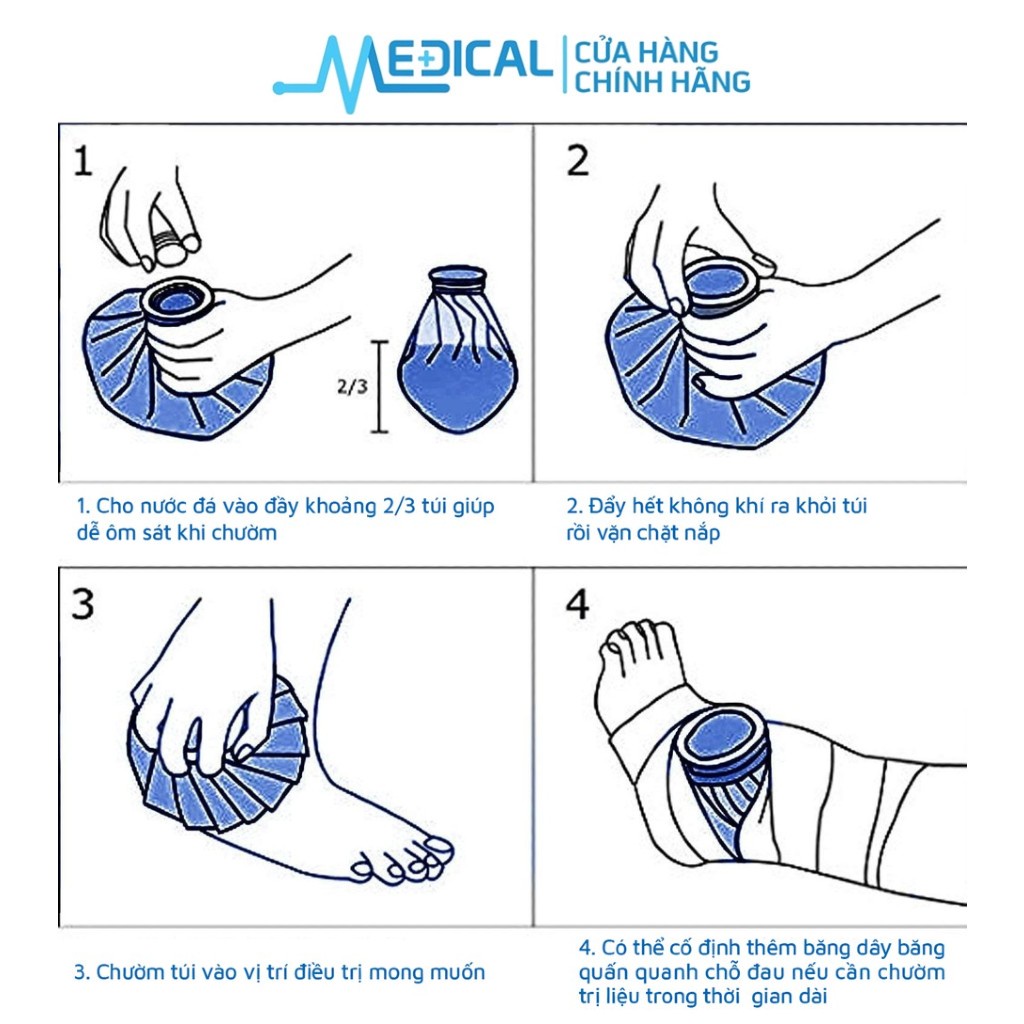 MEDICAL | CỬA HÀNG CHÍNH HÃNG

1

2/3

2

1. Cho nước đá vào đầy khoảng 2/3 túi giúp dễ ôm sát khi chườm

2. Đẩy hết không khí ra khỏi túi rồi vặn chặt nắp

3

4

3. Chườm túi vào vị trí điều trị mong muốn

4. Có thể cố định thêm băng dây băng quấn quanh chỗ đau nếu cần chườm trị liệu trong thời gian dài