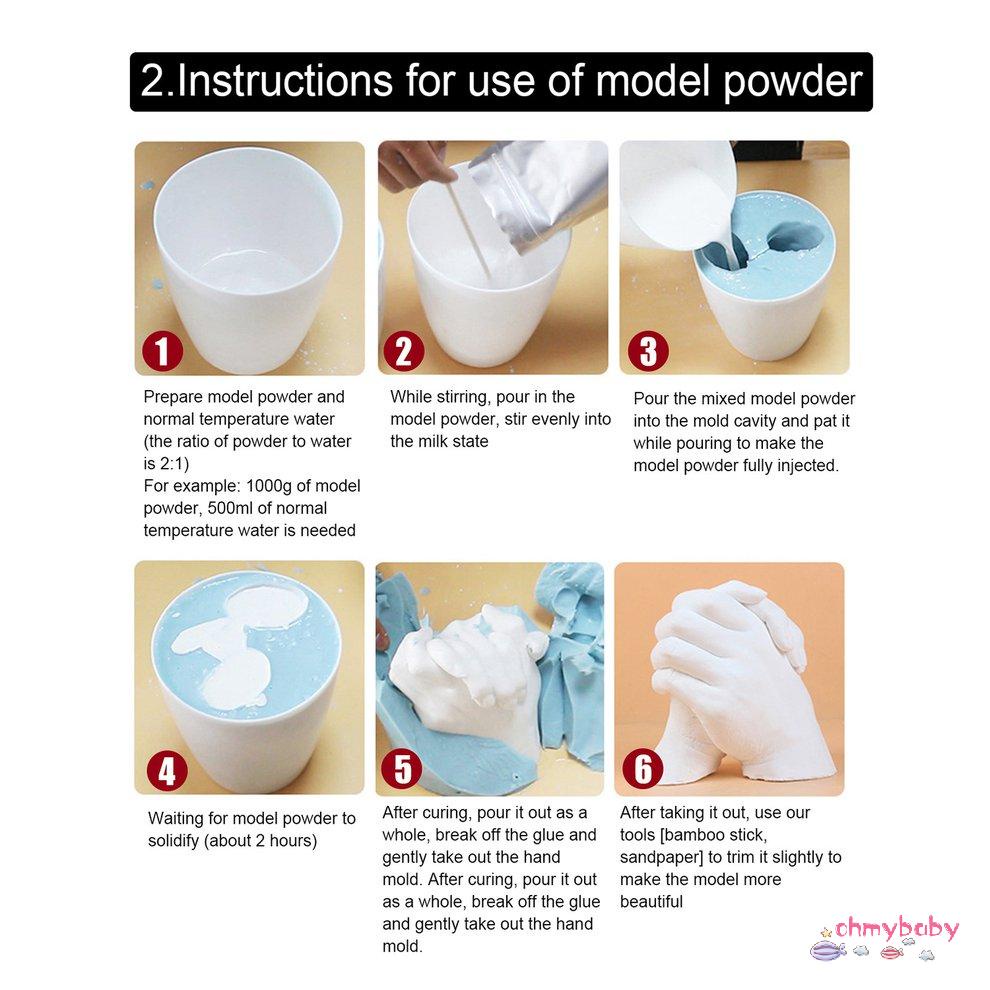 2.Instructions for use of model powder

1

Prepare model powder and normal temperature water (the ratio of powder to water is 2:1)
For example: 1000g of model powder, 500ml of normal temperature water is needed

2

While stirring, pour in the model powder, stir evenly into the milk state

3

Pour the mixed model powder into the mold cavity and pat it while pouring to make the model powder fully injected.

4

Waiting for model powder to solidify (about 2 hours)

5

After curing, pour it out as a whole, break off the glue and gently take out the hand mold. After curing, pour it out as a whole, break off the glue and gently take out the hand mold.

6

After taking it out, use our tools [bamboo stick, sandpaper] to trim it slightly to make the model more beautiful

ohmybaby