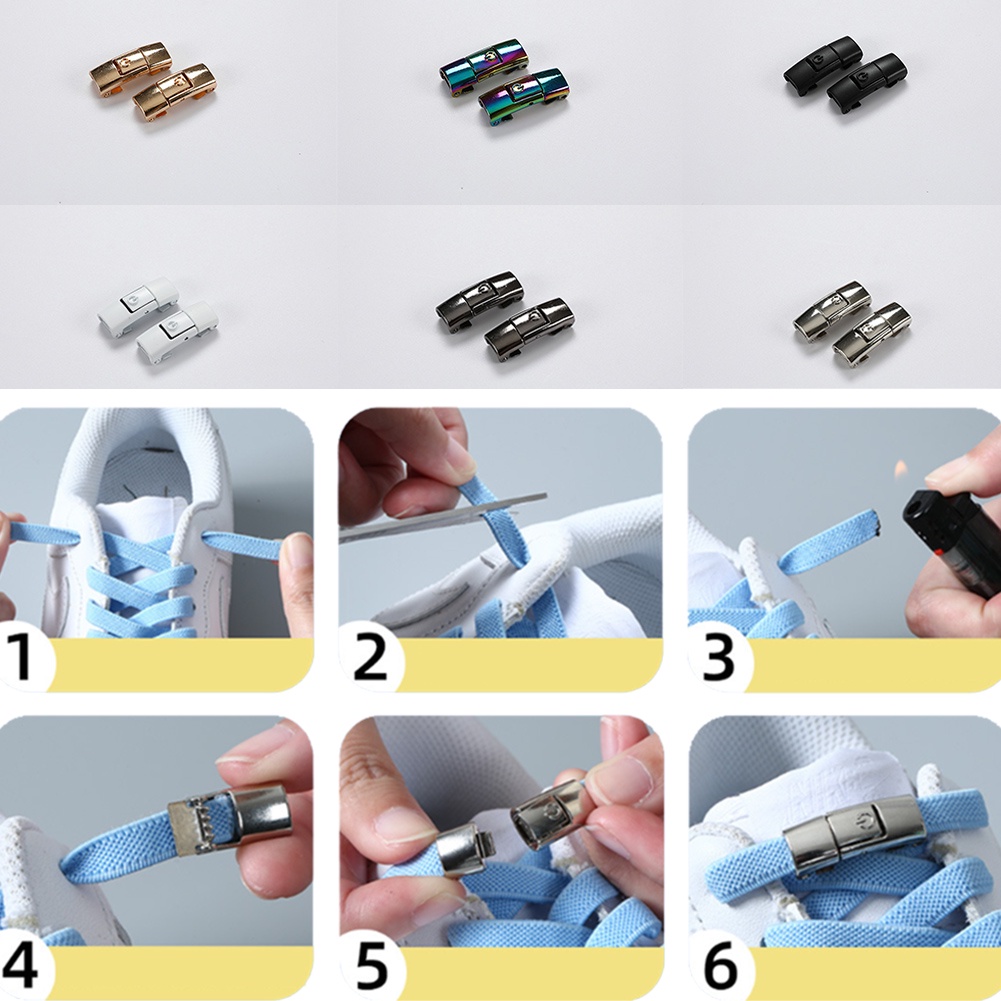 1

2

3

4

5

6