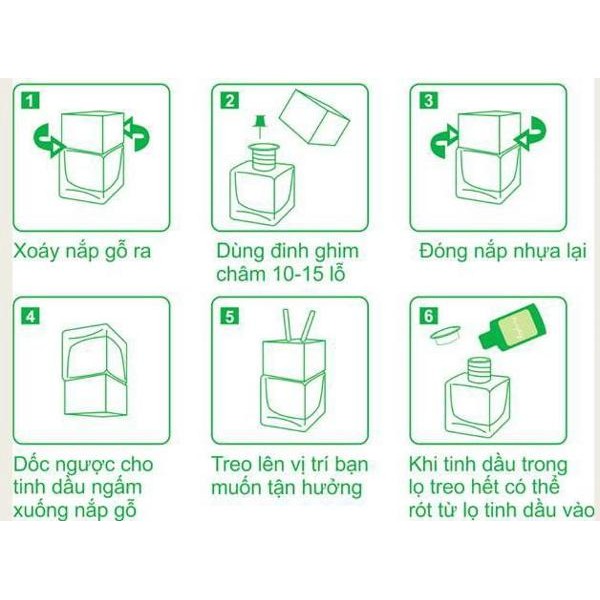 1

Xoáy nắp gỗ ra

2

Dùng đinh ghim châm 10-15 lỗ

3

Đóng nắp nhựa lại

4

Dốc ngược cho tinh dầu ngấm xuống nắp gỗ

5

Treo lên vị trí bạn muốn tận hưởng

6

Khi tinh dầu trong lọ treo hết có thể rót từ lọ tinh dầu vào