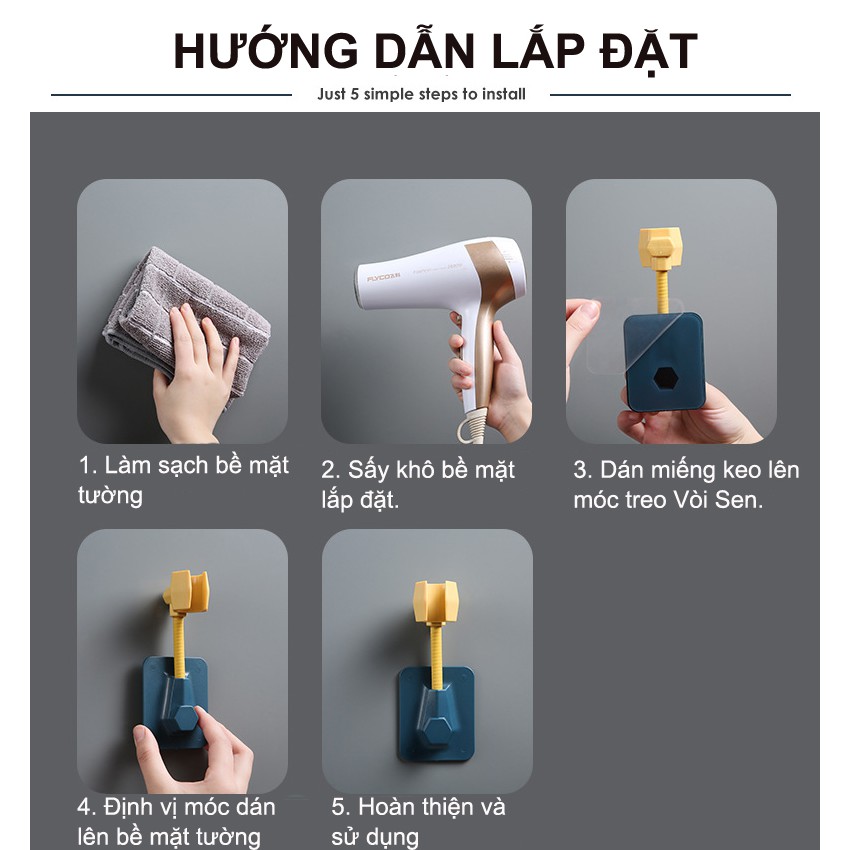 HƯỚNG DẪN LẮP ĐẶT

Just 5 simple steps to install

FLYCO

1. Làm sạch bề mặt tường

2. Sấy khô bề mặt lắp đặt.

3. Dán miếng keo lên móc treo Vòi Sen.

4. Định vị móc dán lên bề mặt tường

5. Hoàn thiện và sử dụng