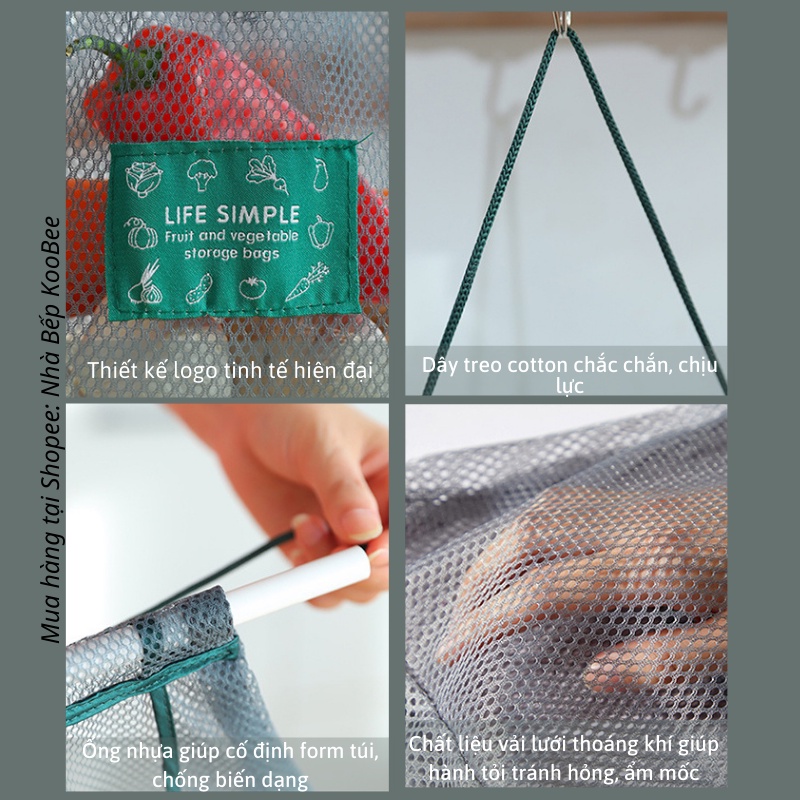 Mua hàng tại Shopee: Nhà Bếp KooBee

LIFE SIMPLE
Fruit and vegetable storage bags

Thiết kế logo tinh tế hiện đại

Dây treo cotton chắc chắn, chịu lực

Ống nhựa giúp cố định form túi, chống biến dạng

Chất liệu vải lưới thoáng khí giúp hành tỏi tránh hỏng, ẩm mốc