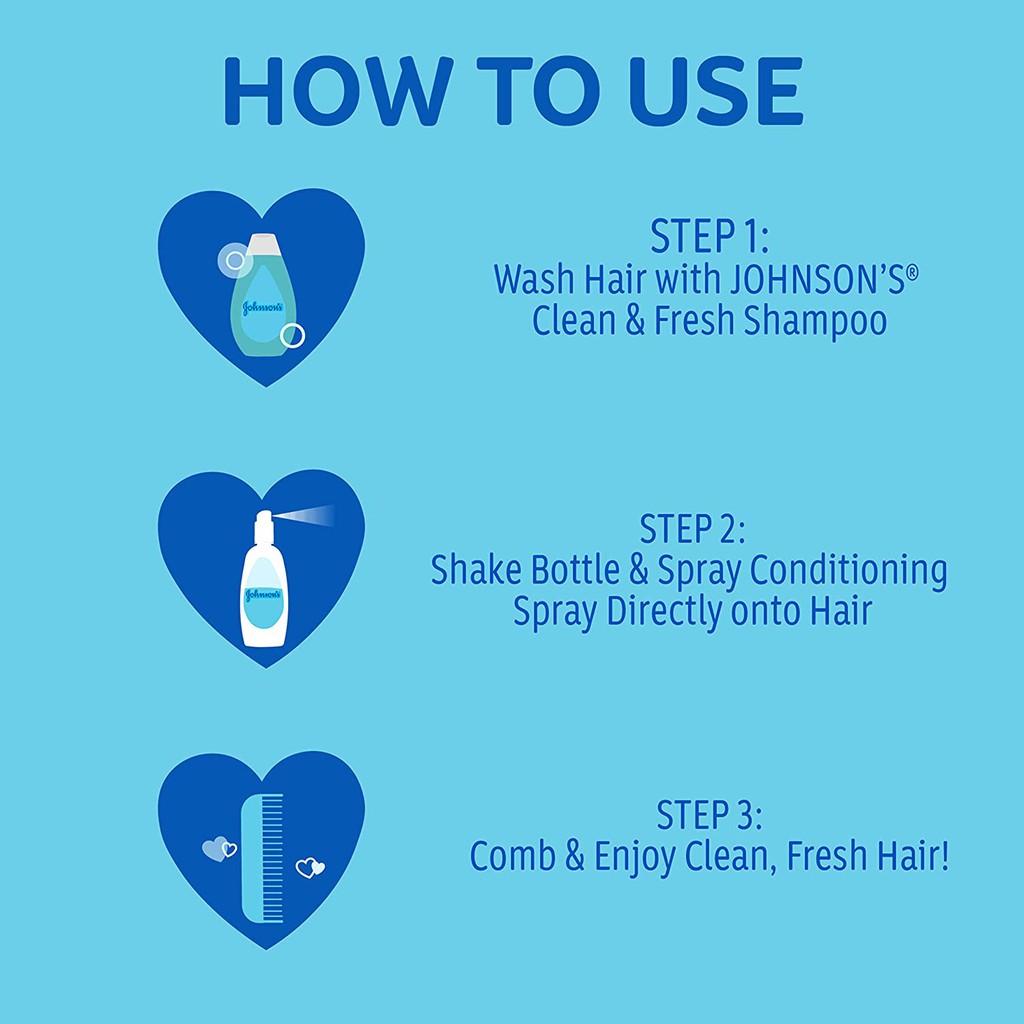 HOW TO USE

Johnson's

STEP 1:
Wash Hair with JOHNSON'S® Clean & Fresh Shampoo

Johnson's

STEP 2:
Shake Bottle & Spray Conditioning Spray Directly onto Hair

STEP 3:
Comb & Enjoy Clean, Fresh Hair!