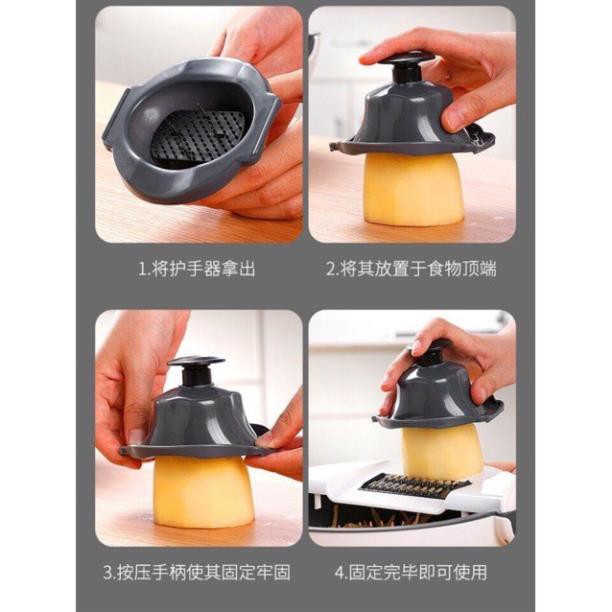 1.将护手器拿出

2.将其放置于食物顶端

3.按压手柄使其固定牢固

4.固定完毕即可使用