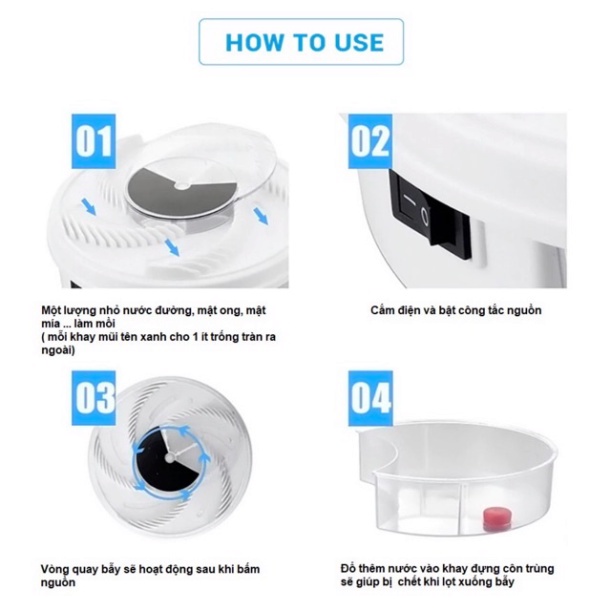 HOW TO USE

01

Một lượng nhỏ nước đường, mật ong, mật mía ... làm mồi
( mỗi khay mũi tên xanh cho 1 ít trống tràn ra ngoài)

02

Cắm điện và bật công tắc nguồn

03

Vòng quay bẫy sẽ hoạt động sau khi bấm nguồn

04

Đổ thêm nước vào khay đựng côn trùng sẽ giúp bị chết khi lọt xuống bẫy