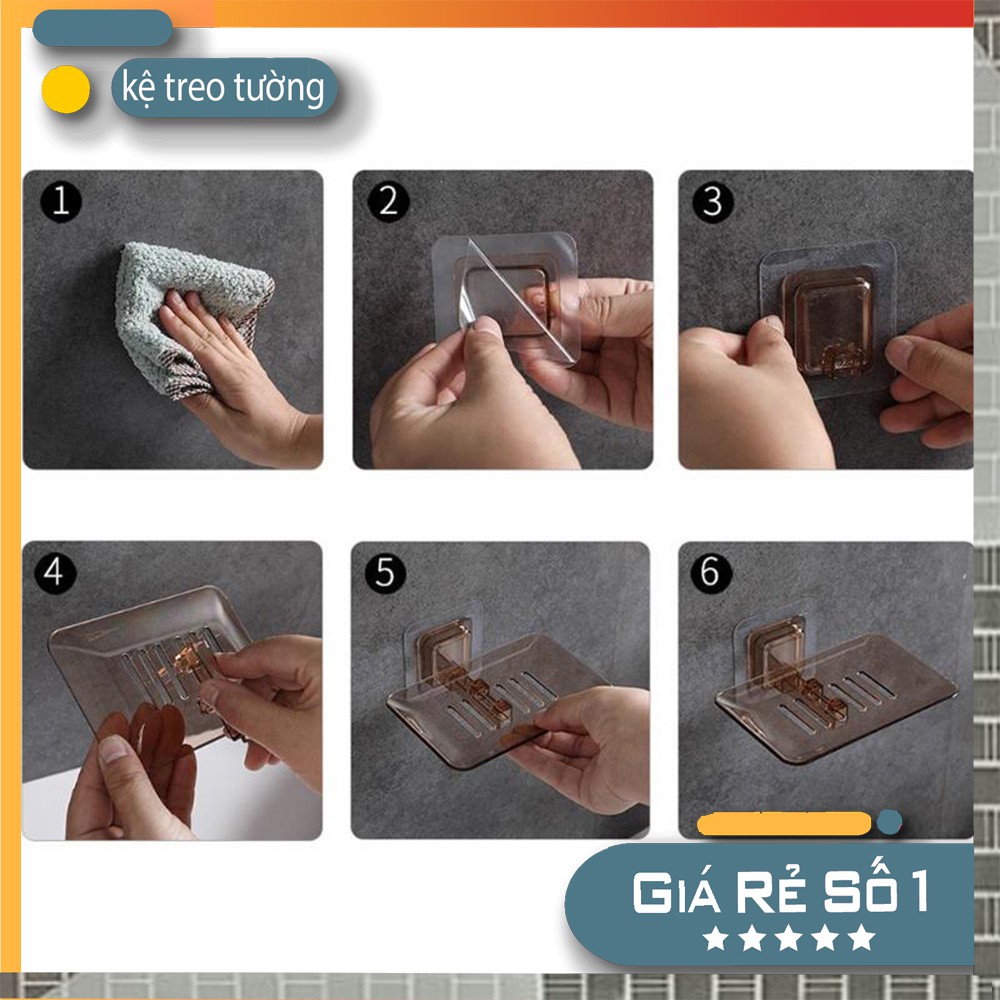 kệ treo tường

1

2

3

4

5

6

GIÁ RẺ SỐ 1
★★★★★