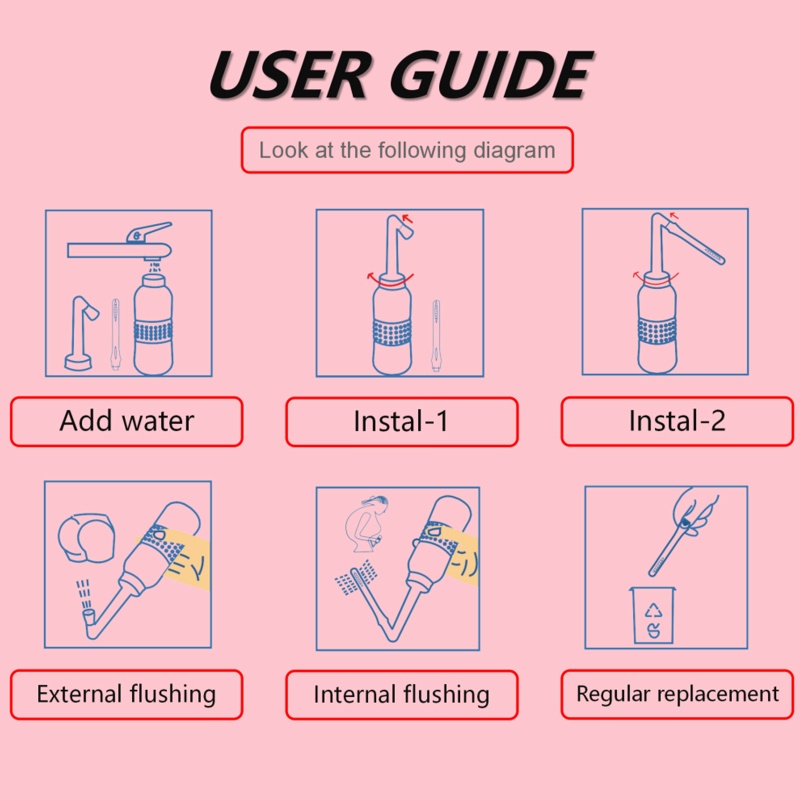 USER GUIDE

Look at the following diagram

Add water

Instal-1

Instal-2

External flushing

Internal flushing

Regular replacement