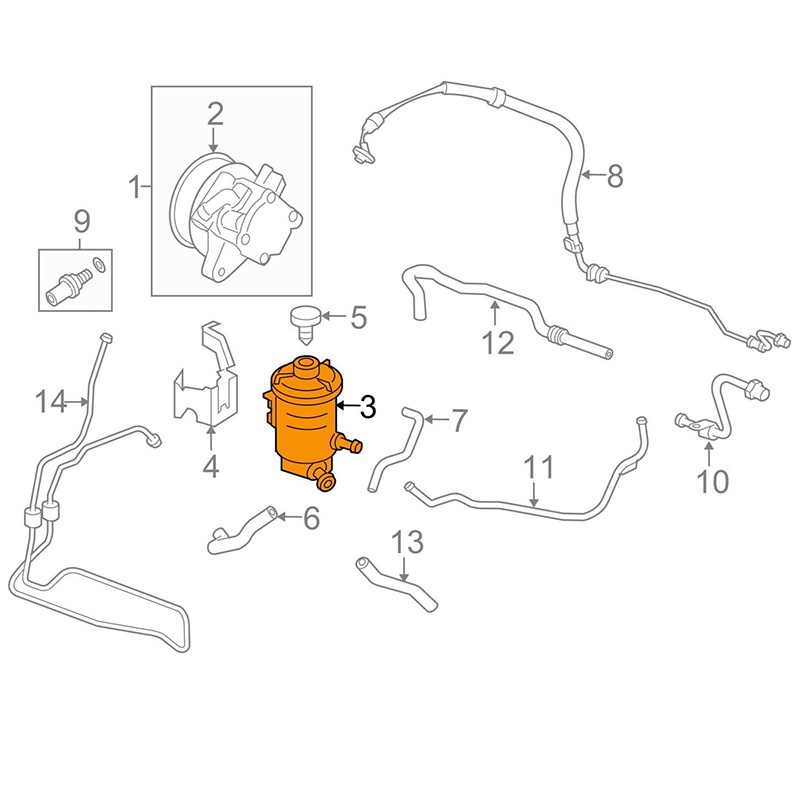 2
1
8
9
5
12
14
3
7
4
11
10
6
13