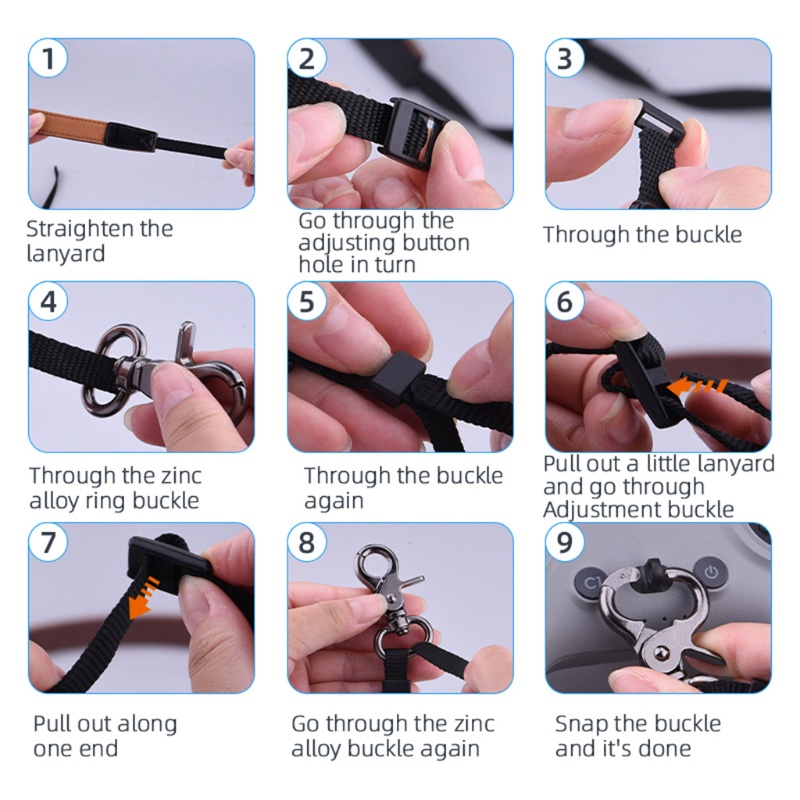 1
Straighten the lanyard

2
Go through the adjusting button hole in turn

3
Through the buckle

4
Through the zinc alloy ring buckle

5
Through the buckle again

6
Pull out a little lanyard and go through Adjustment buckle

7
Pull out along one end

8
Go through the zinc alloy buckle again

9
C1
Snap the buckle and it's done