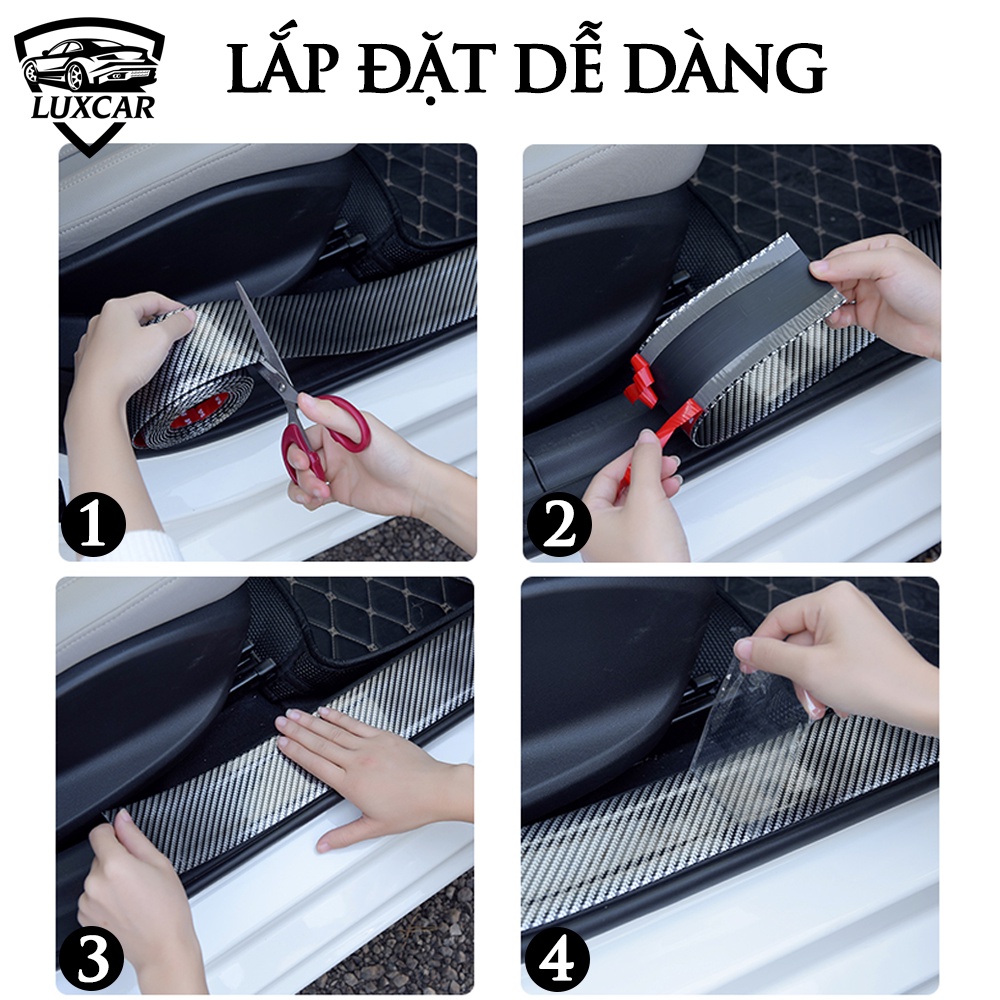 LUXCAR

LẮP ĐẶT DỄ DÀNG

1

2

3

4