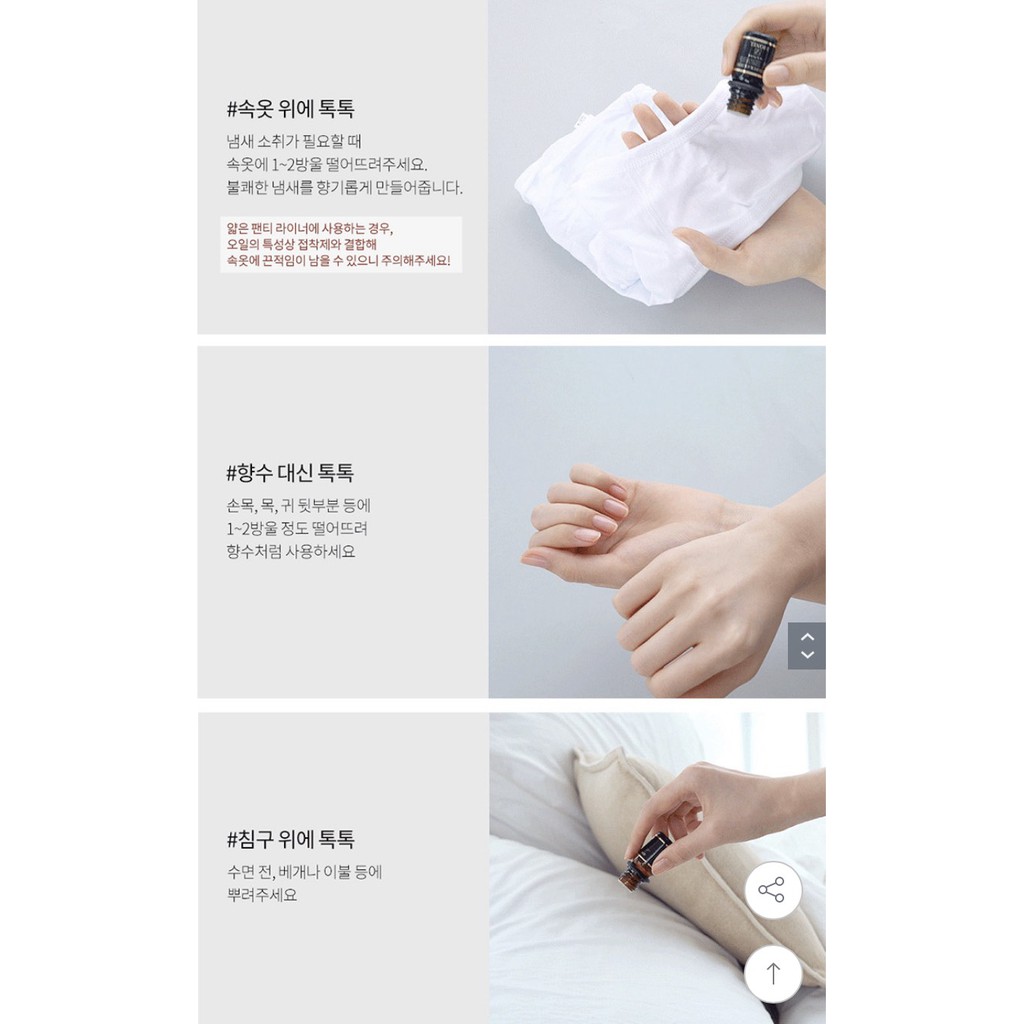 #속옷 위에 톡톡

냄새 소취가 필요할 때
속옷에 1~2방울 떨어뜨려주세요.
불쾌한 냄새를 향기롭게 만들어줍니다.

얇은 팬티 라이너에 사용하는 경우,
오일의 특성상 접착제와 결합해
속옷에 끈적임이 남을 수 있으니 주의해주세요!

#향수 대신 톡톡

손목, 목, 귀 뒷부분 등에
1~2방울 정도 떨어뜨려
향수처럼 사용하세요

#침구 위에 톡톡

수면 전, 베개나 이불 등에
뿌려주세요