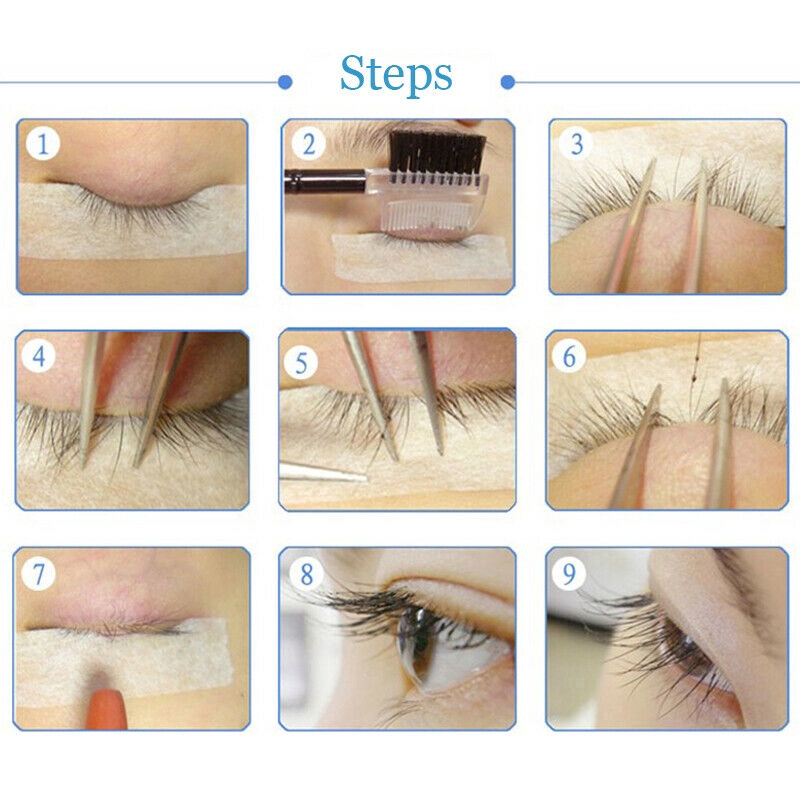 Steps

1

2

3

4

5

6

7

8

9