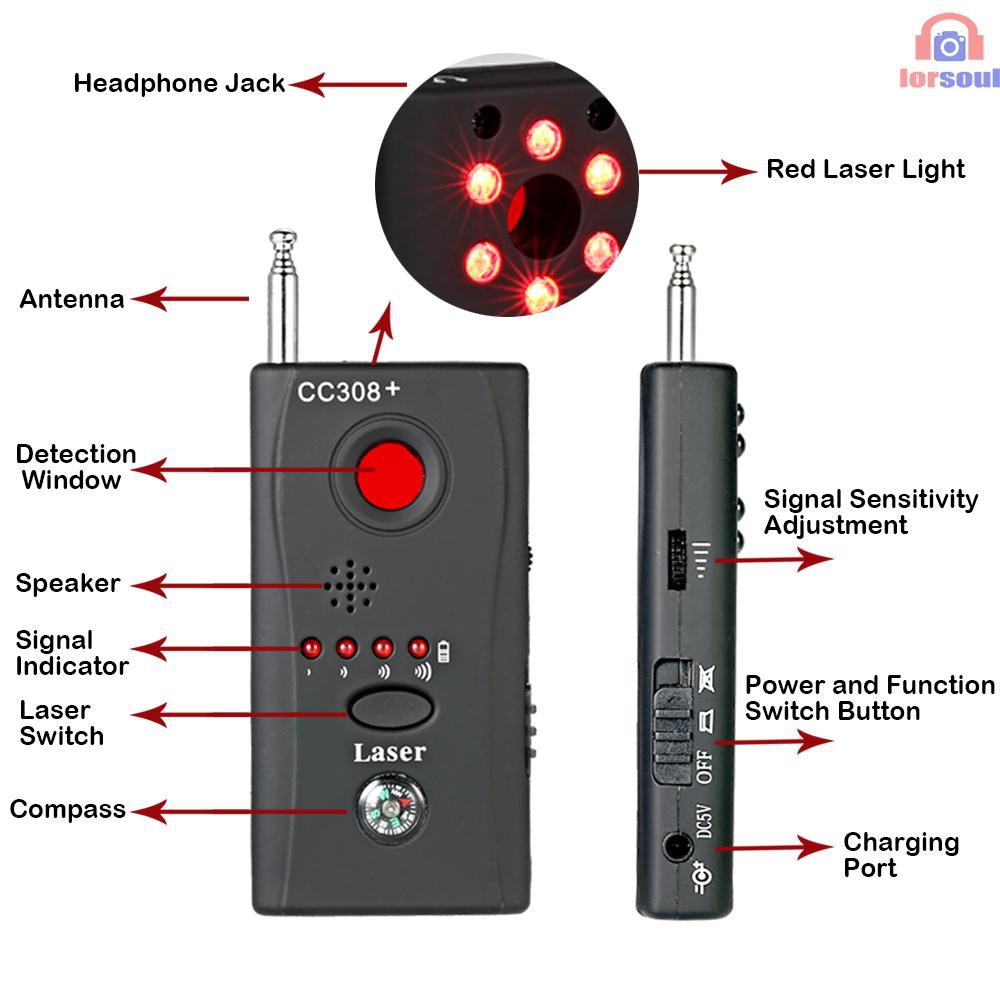 lorsoul

Headphone Jack

Red Laser Light

Antenna

CC308+

Detection Window

Speaker

Signal Indicator

Laser Switch

Laser

Compass

Signal Sensitivity Adjustment

Power and Function Switch Button

OFF

DC5V

Charging Port