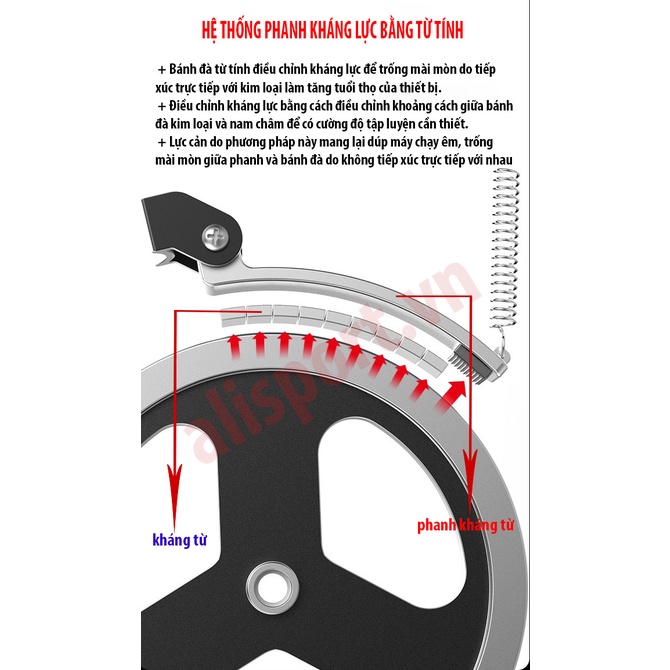 HỆ THỐNG PHANH KHÁNG LỰC BẰNG TỪ TÍNH

+ Bánh đà từ tính điều chỉnh kháng lực để trống mài mòn do tiếp xúc trực tiếp với kim loại làm tăng tuổi thọ của thiết bị.
+ Điều chỉnh kháng lực bằng cách điều chỉnh khoảng cách giữa bánh đà kim loại và nam châm để có cường độ tập luyện cần thiết.
+ Lực cản do phương pháp này mang lại dúp máy chạy êm, trống mài mòn giữa phanh và bánh đà do không tiếp xúc trực tiếp với nhau

alisport.vn

kháng từ

phanh kháng từ