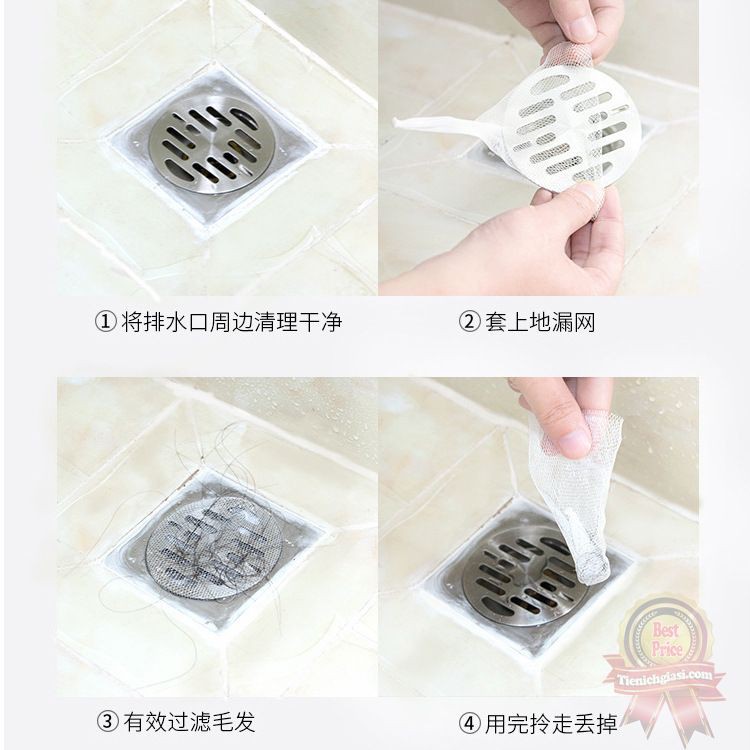 ① 将排水口周边清理干净

② 套上地漏网

③ 有效过滤毛发

④ 用完拎走丢掉

Best Price
Tienichgiasi.com