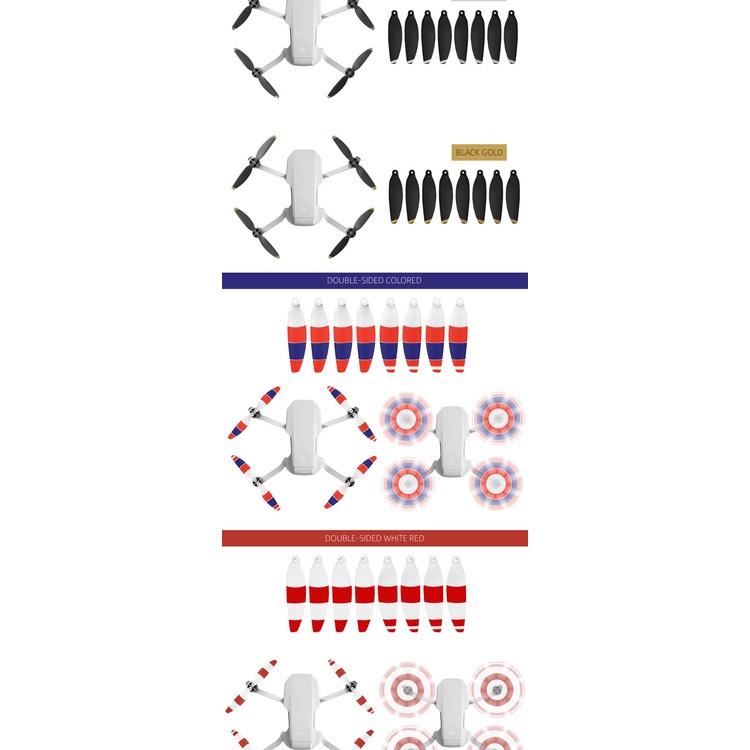 BLACK GOLD

DOUBLE-SIDED COLORED

DOUBLE-SIDED WHITE RED