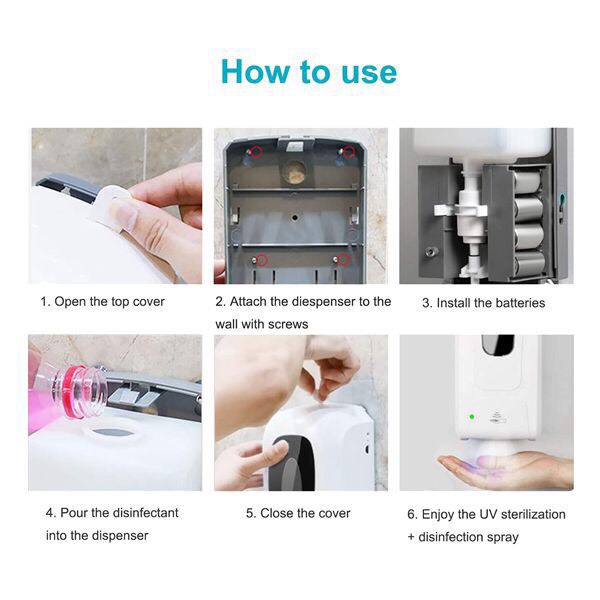 How to use

1. Open the top cover

2. Attach the diespenser to the wall with screws

3. Install the batteries

4. Pour the disinfectant into the dispenser

5. Close the cover

6. Enjoy the UV sterilization + disinfection spray