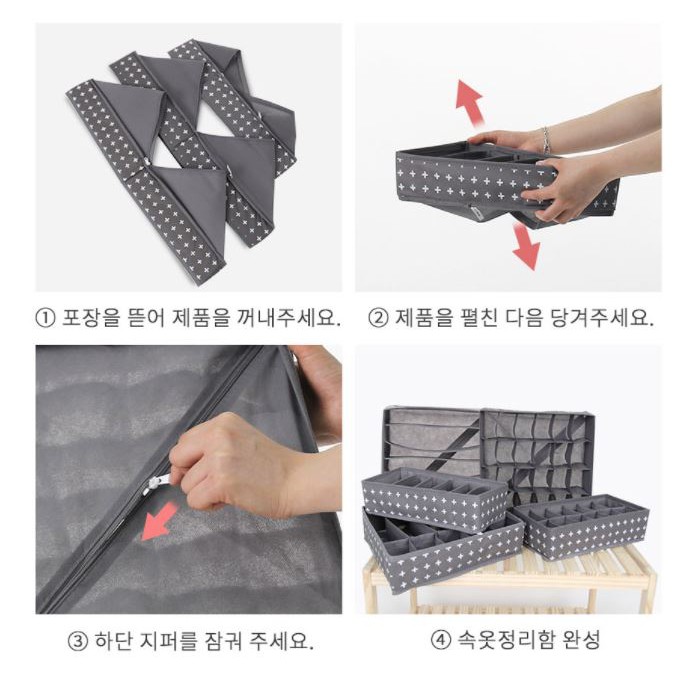 ① 포장을 뜯어 제품을 꺼내주세요.

② 제품을 펼친 다음 당겨주세요.

③ 하단 지퍼를 잠궈 주세요.

④ 속옷정리함 완성