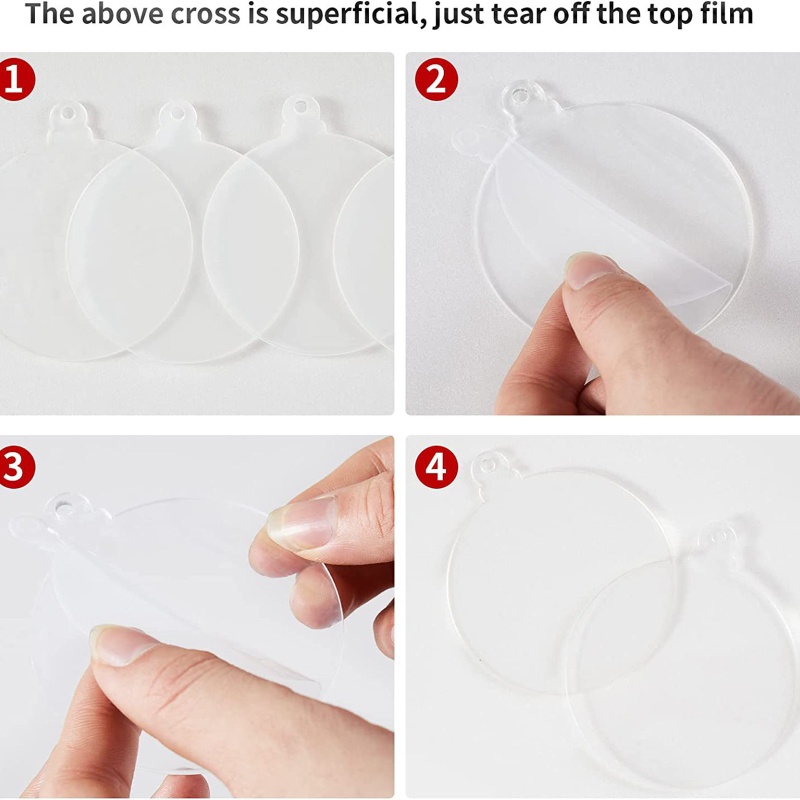 The above cross is superficial, just tear off the top film

1

2

3

4