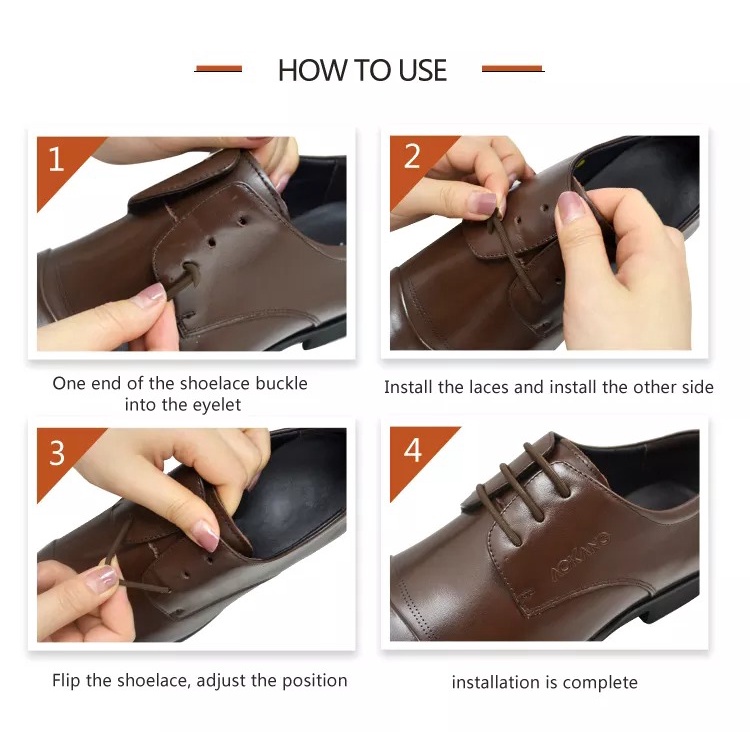 HOW TO USE

1

One end of the shoelace buckle into the eyelet

2

Install the laces and install the other side

3

Flip the shoelace, adjust the position

4

AOKANG

installation is complete