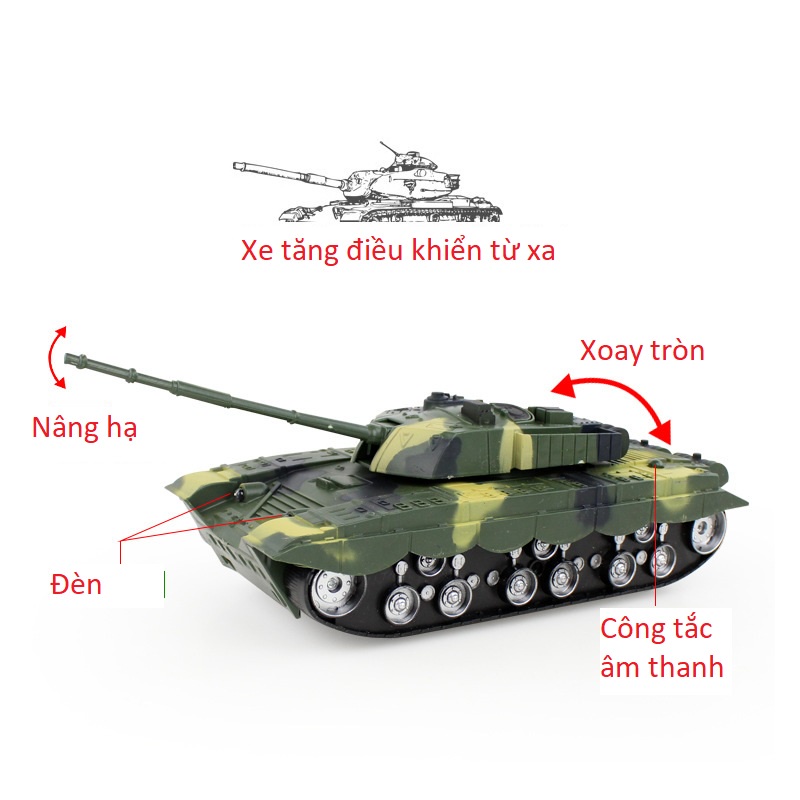 Xe tăng điều khiển từ xa

Xoay tròn

Nâng hạ

Đèn

Công tắc âm thanh