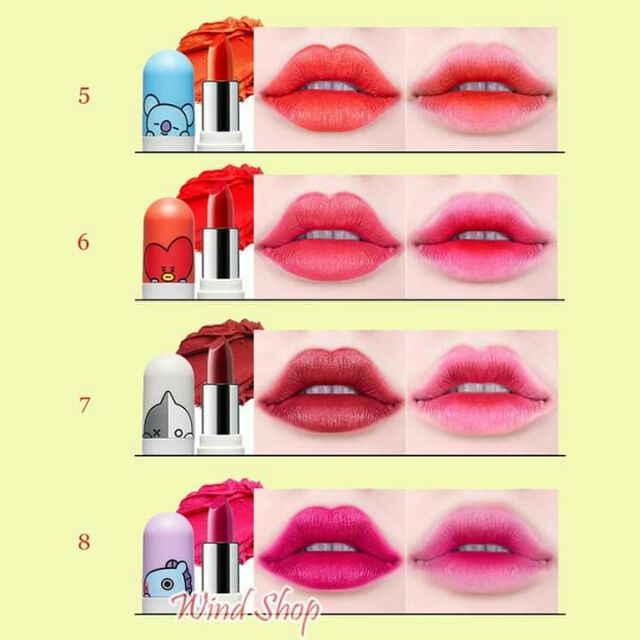 5

6

7

8

Wind Shop