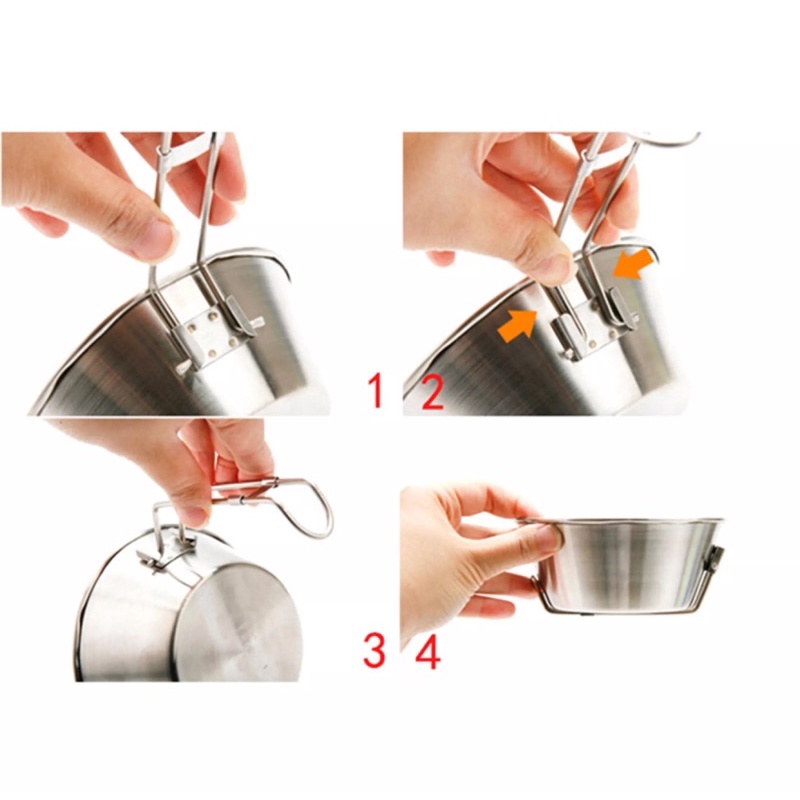 1 2

3 4