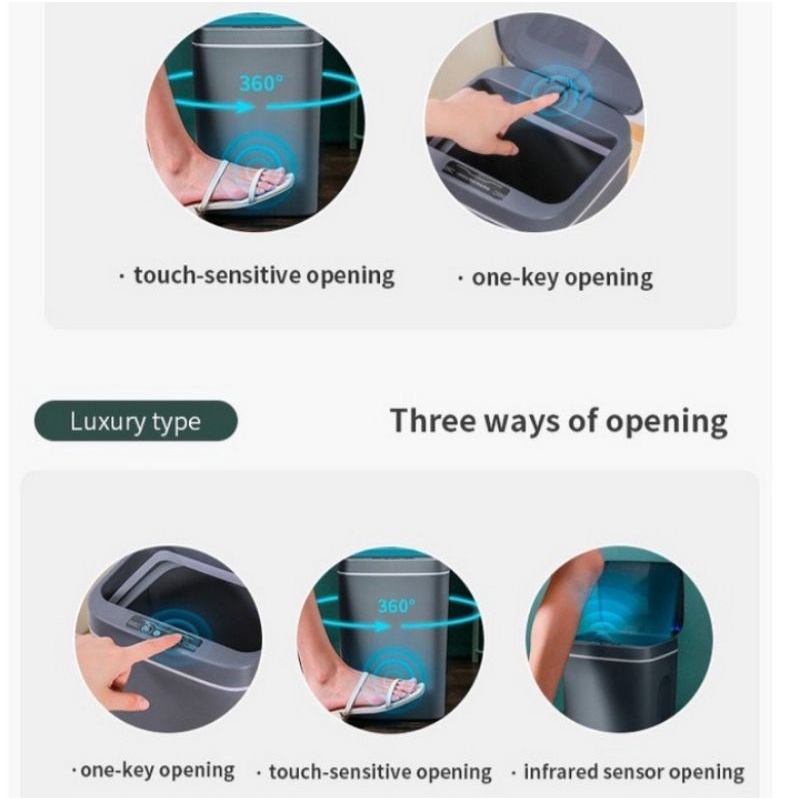 360°

· touch-sensitive opening

· one-key opening

Luxury type

Three ways of opening

360°

· one-key opening

· touch-sensitive opening

· infrared sensor opening