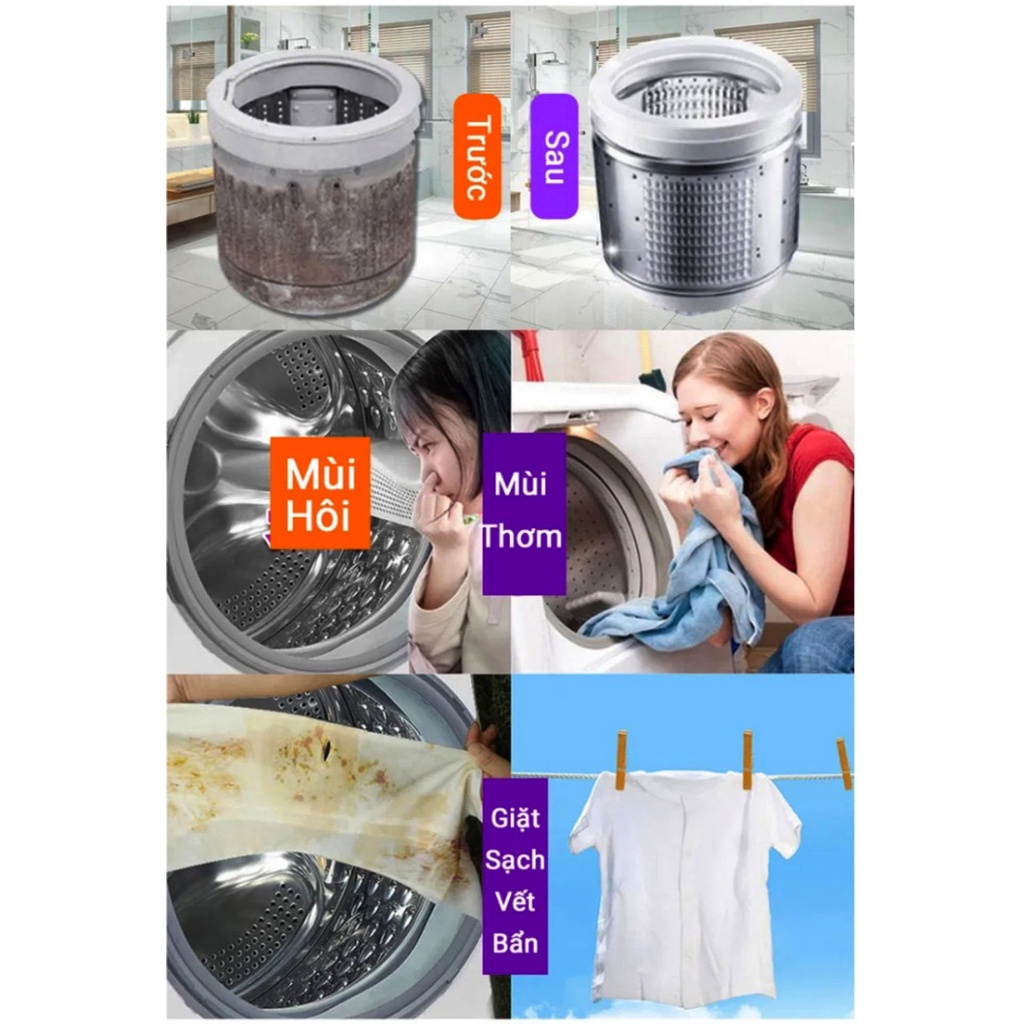 Trước

Sau

Mùi Hôi

Mùi Thơm

Giặt Sạch Vết Bẩn